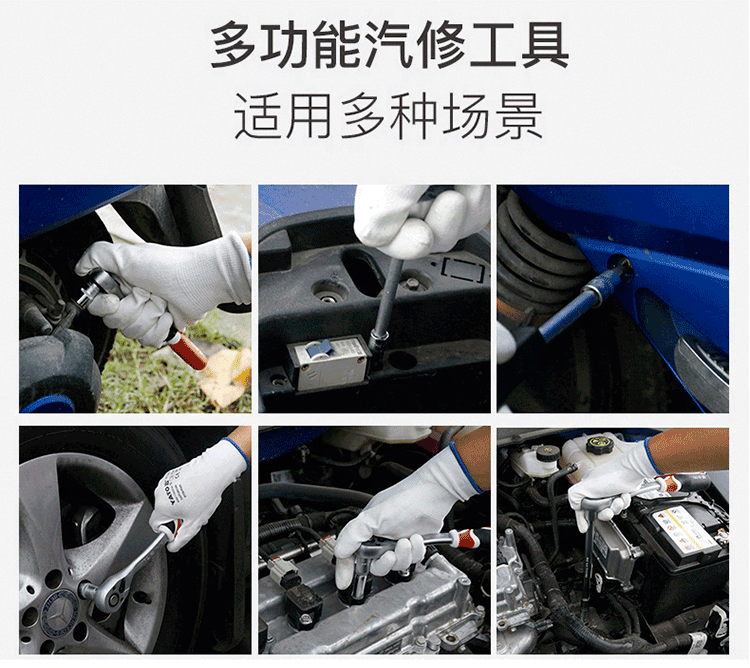 多功能汽修工具
适用多种场景

YATO