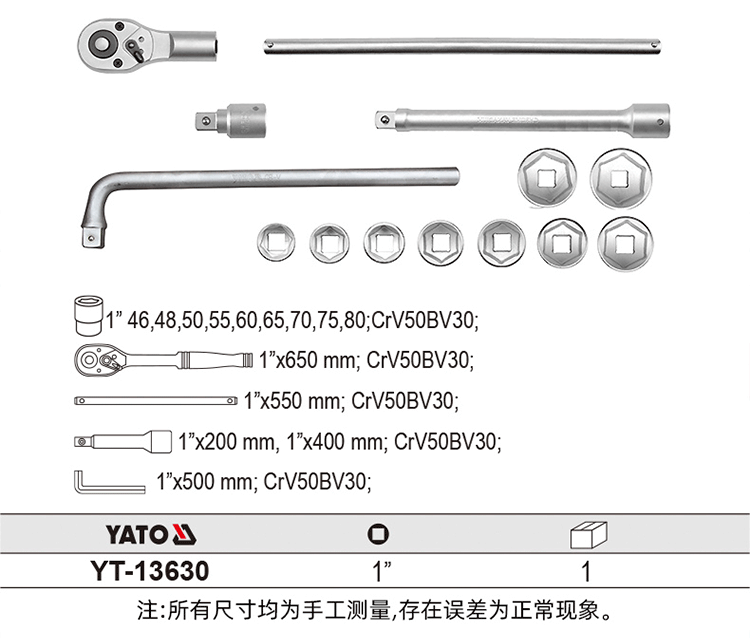 1” 46,48,50,55,60,65,70,75,80;CrV50BV30;

1”x650 mm; CrV50BV30;

1”x550 mm; CrV50BV30;

1”x200 mm, 1”x400 mm; CrV50BV30;

1”x500 mm; CrV50BV30;

| YATO | | |
|---|---|---|
| YT-13630 | 1” | 1 |

注:所有尺寸均为手工测量,存在误差为正常现象。