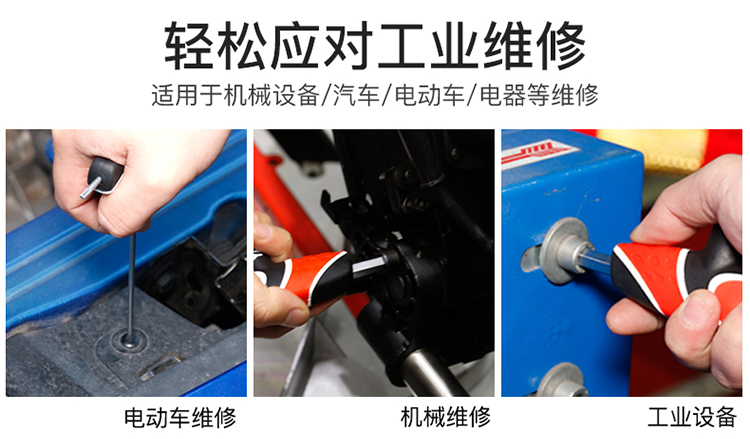 轻松应对工业维修

适用于机械设备/汽车/电动车/电器等维修

电动车维修

机械维修

工业设备