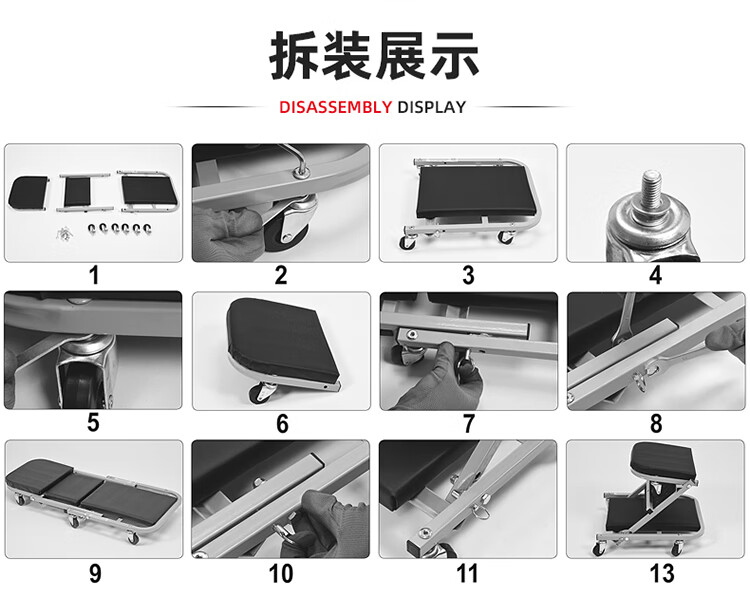 拆装展示

DISASSEMBLY DISPLAY

1 2 3 4

5 6 7 8

9 10 11 13