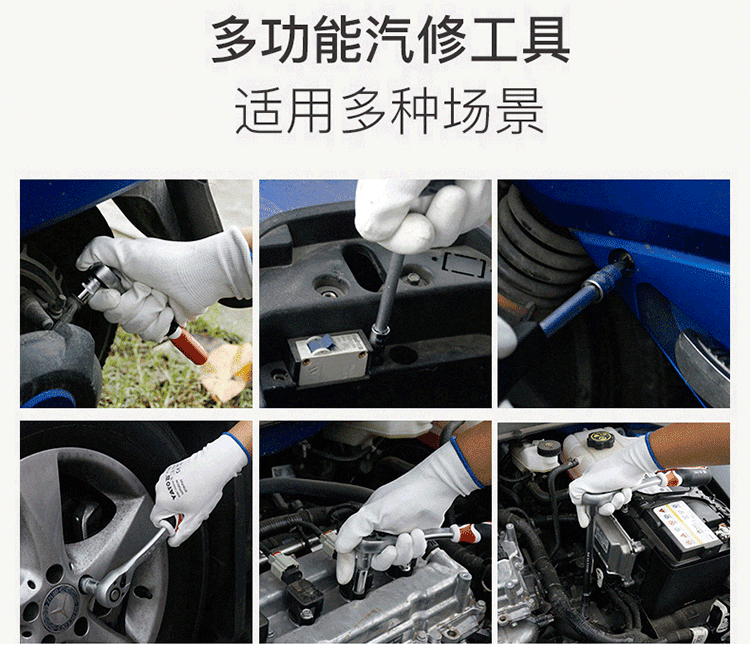 多功能汽修工具
适用多种场景