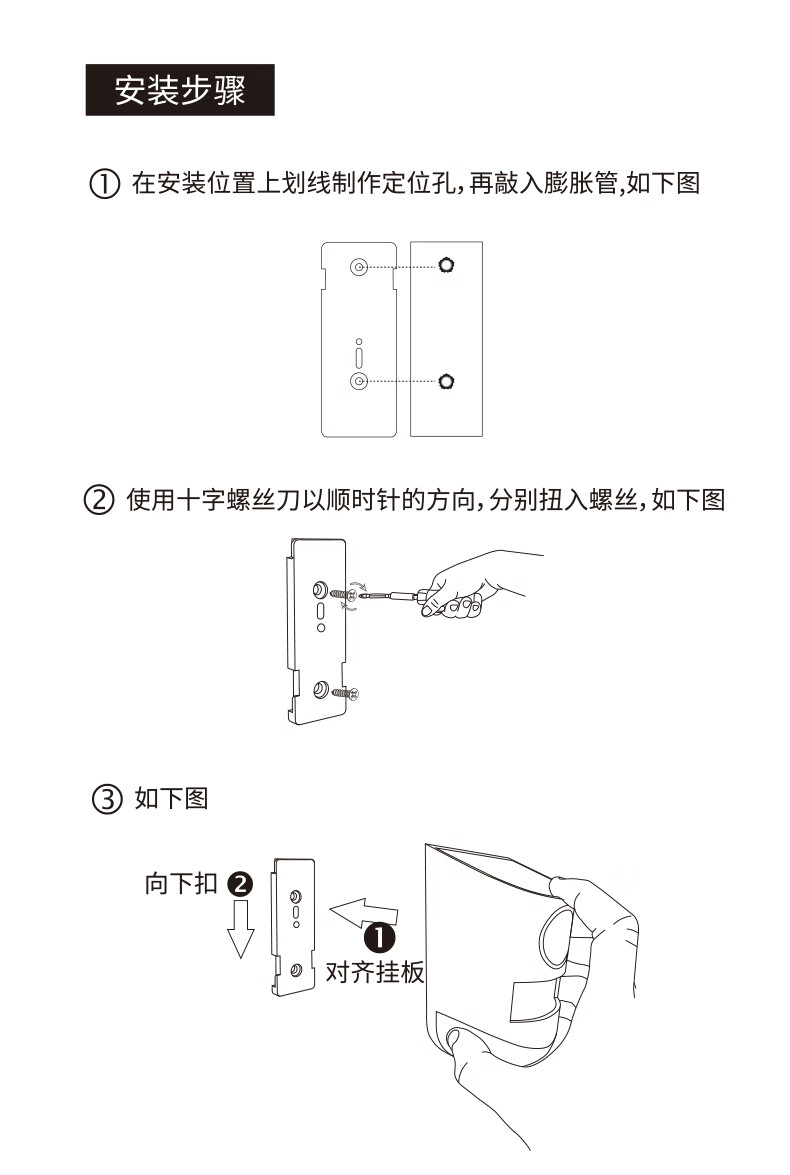 安装步骤

① 在安装位置上划线制作定位孔，再敲入膨胀管，如下图

② 使用十字螺丝刀以顺时针的方向，分别扭入螺丝，如下图

③ 如下图

向下扣 ❷

❶
对齐挂板