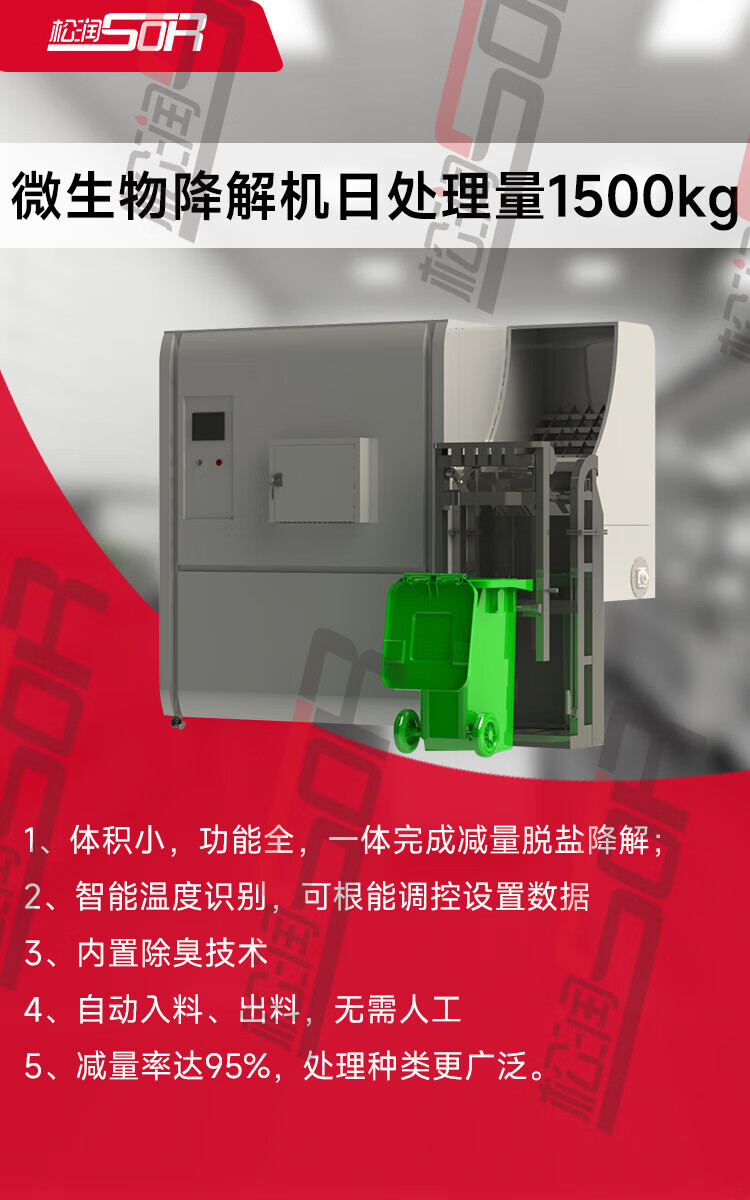 松润SOR

微生物降解机日处理量1500kg

1、体积小，功能全，一体完成减量脱盐降解；

2、智能温度识别，可根能调控设置数据

3、内置除臭技术

4、自动入料、出料，无需人工

5、减量率达95%，处理种类更广泛。