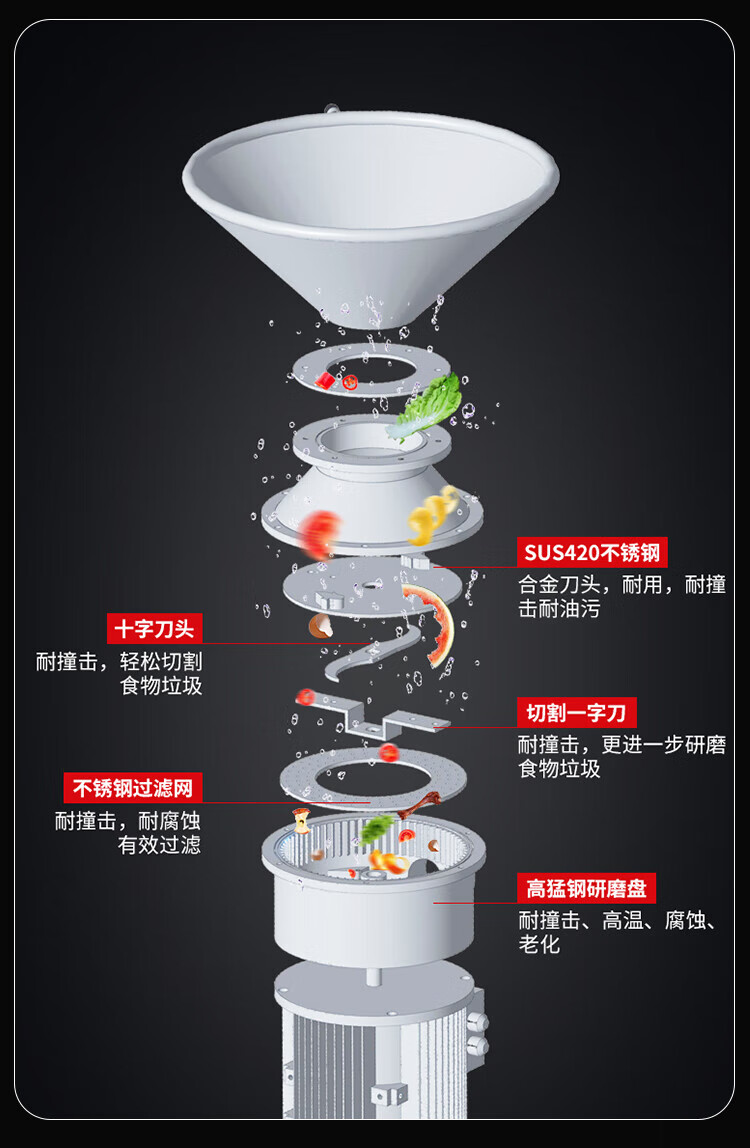 SUS420不锈钢
合金刀头，耐用，耐撞击耐油污

十字刀头
耐撞击，轻松切割食物垃圾

切割一字刀
耐撞击，更进一步研磨食物垃圾

不锈钢过滤网
耐撞击，耐腐蚀有效过滤

高猛钢研磨盘
耐撞击、高温、腐蚀、老化