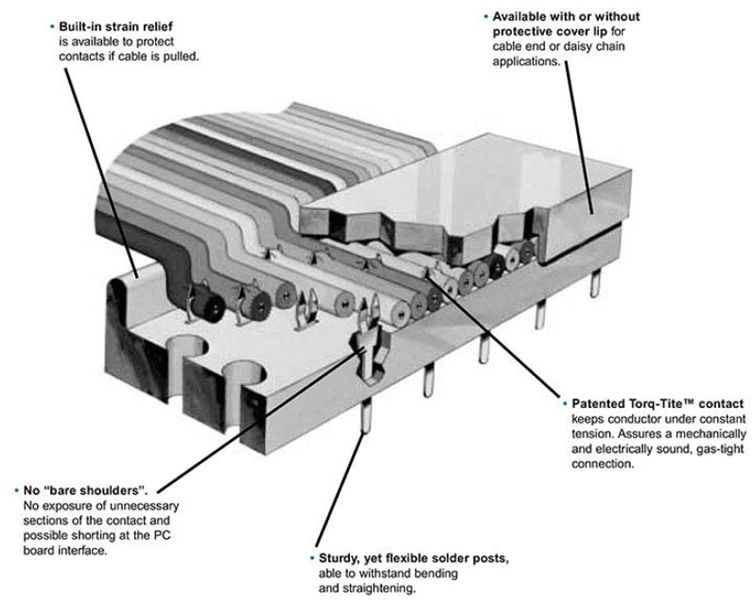 • Built-in strain relief is available to protect contacts if cable is pulled.

• Available with or without protective cover lip for cable end or daisy chain applications.

• Patented Torq-Tite™ contact keeps conductor under constant tension. Assures a mechanically and electrically sound, gas-tight connection.

• No "bare shoulders". No exposure of unnecessary sections of the contact and possible shorting at the PC board interface.

• Sturdy, yet flexible solder posts, able to withstand bending and straightening.