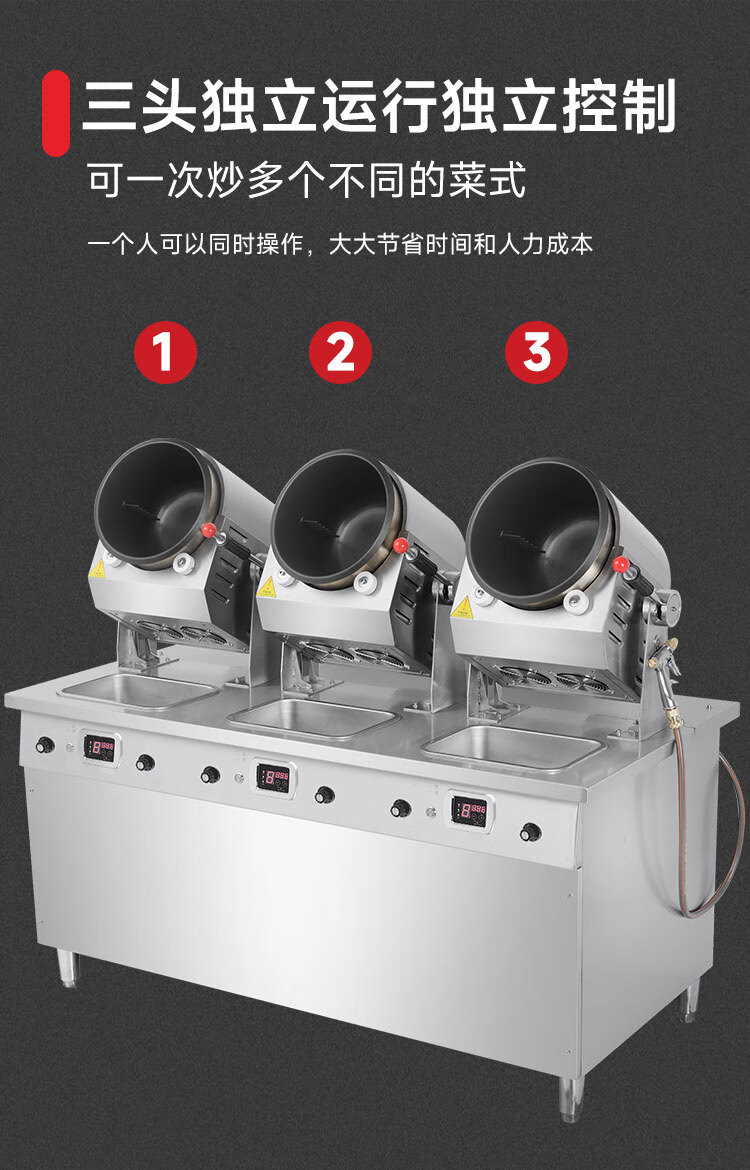 三头独立运行独立控制

可一次炒多个不同的菜式

一个人可以同时操作，大大节省时间和人力成本

1

2

3