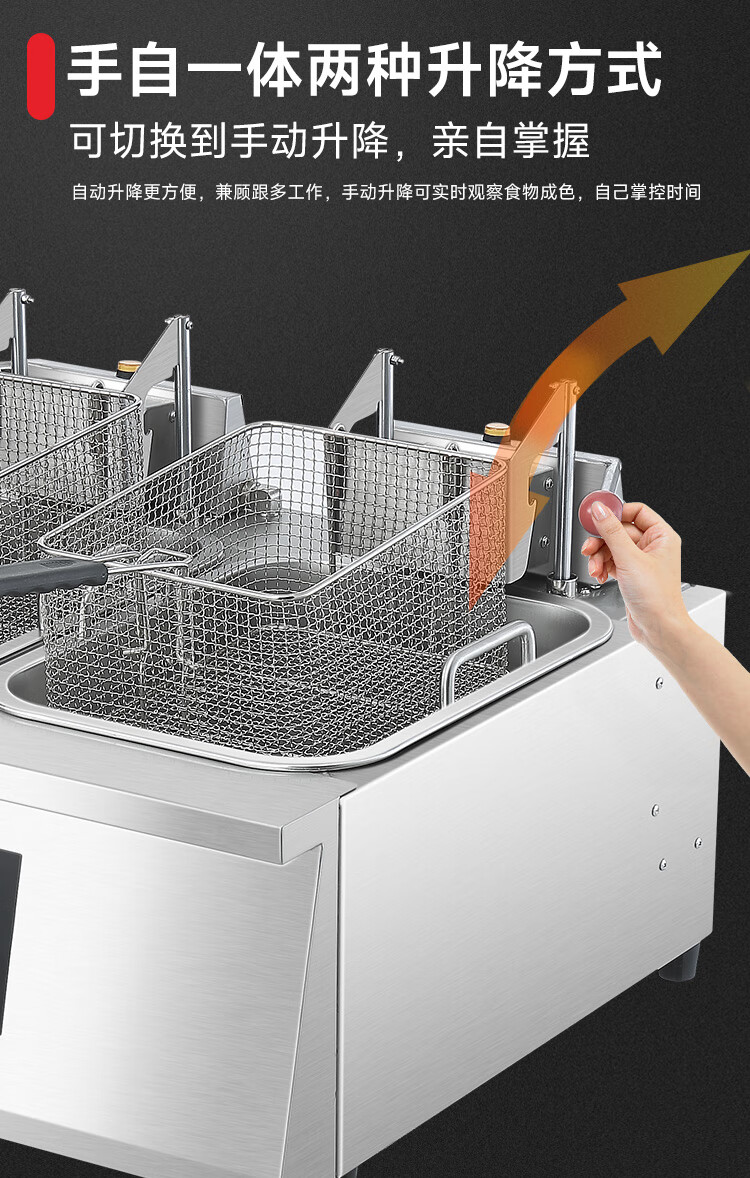 手自一体两种升降方式

可切换到手动升降，亲自掌握

自动升降更方便，兼顾跟多工作，手动升降可实时观察食物成色，自己掌控时间