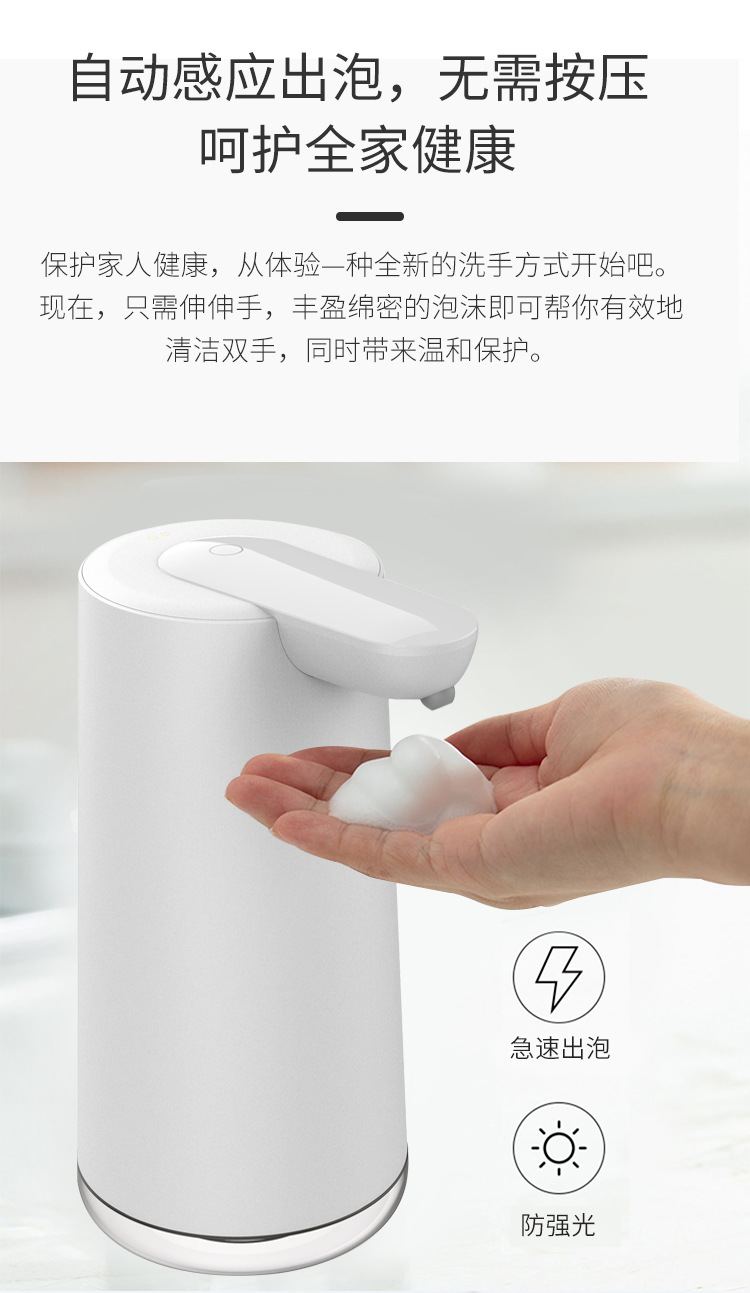 自动感应出泡，无需按压
呵护全家健康

保护家人健康，从体验一种全新的洗手方式开始吧。现在，只需伸伸手，丰盈绵密的泡沫即可帮你有效地清洁双手，同时带来温和保护。

急速出泡

防强光