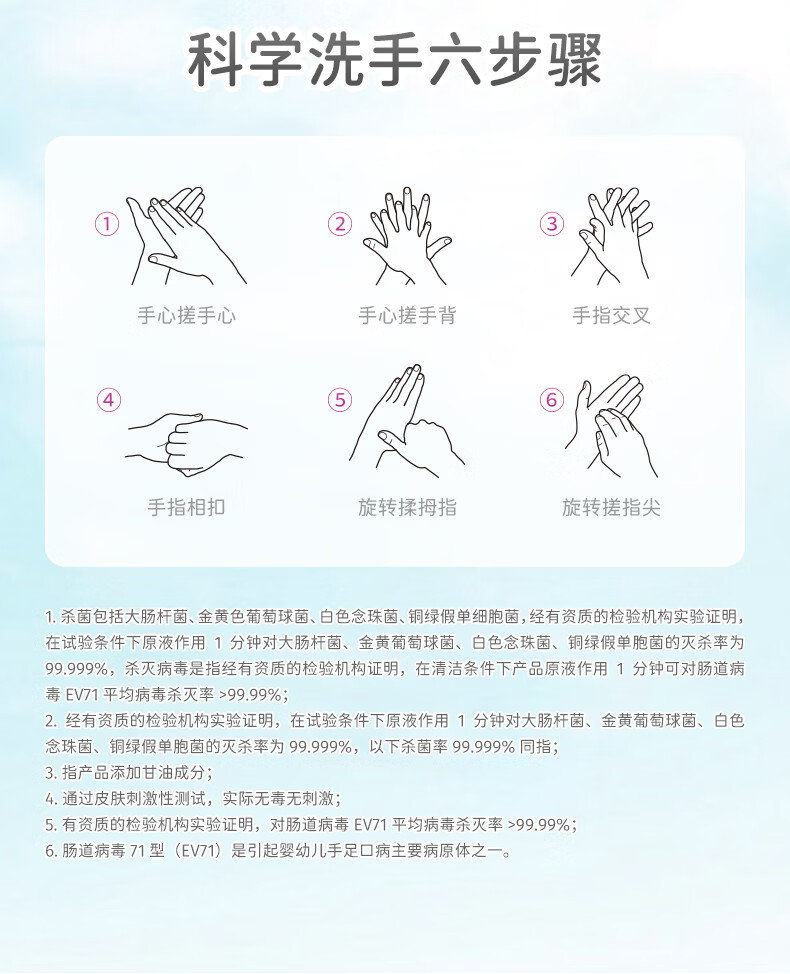 科学洗手六步骤

①
手心搓手心

②
手心搓手背

③
手指交叉

④
手指相扣

⑤
旋转揉拇指

⑥
旋转搓指尖

1. 杀菌包括大肠杆菌、金黄色葡萄球菌、白色念珠菌、铜绿假单细胞菌，经有资质的检验机构实验证明，在试验条件下原液作用 1 分钟对大肠杆菌、金黄葡萄球菌、白色念珠菌、铜绿假单胞菌的灭杀率为 99.999%，杀灭病毒是指经有资质的检验机构证明，在清洁条件下产品原液作用 1 分钟可对肠道病毒 EV71 平均病毒杀灭率 >99.99%；
2. 经有资质的检验机构实验证明，在试验条件下原液作用 1 分钟对大肠杆菌、金黄葡萄球菌、白色念珠菌、铜绿假单胞菌的灭杀率为 99.999%，以下杀菌率 99.999% 同指；
3. 指产品添加甘油成分；
4. 通过皮肤刺激性测试，实际无毒无刺激；
5. 有资质的检验机构实验证明，对肠道病毒 EV71 平均病毒杀灭率 >99.99%；
6. 肠道病毒 71 型（EV71）是引起婴幼儿手足口病主要病原体之一。