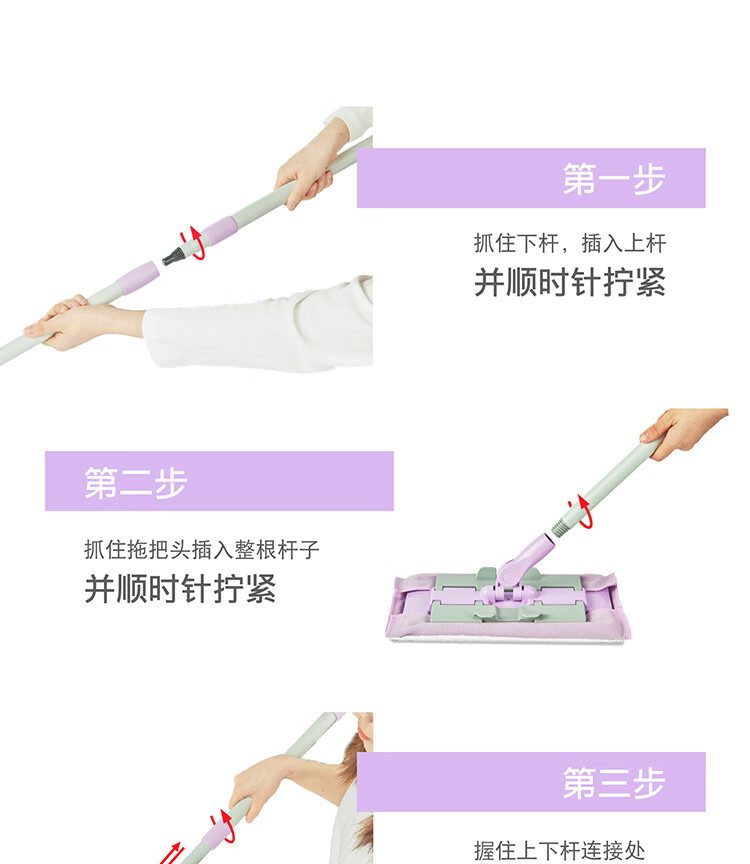 第一步

抓住下杆，插入上杆

并顺时针拧紧

第二步

抓住拖把头插入整根杆子

并顺时针拧紧

第三步

握住上下杆连接处