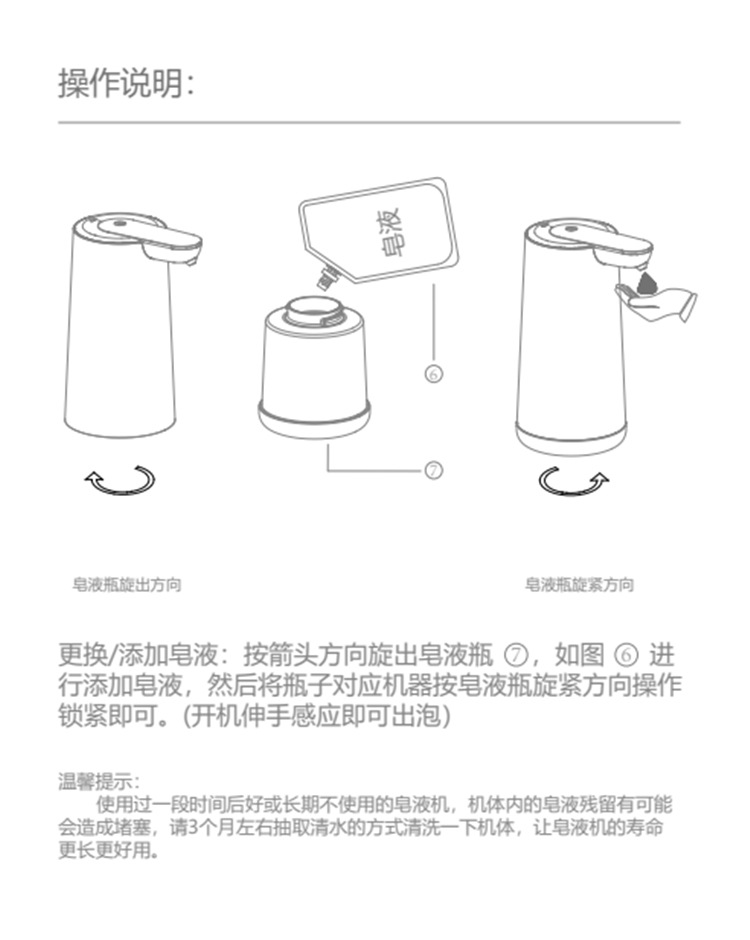 操作说明：

皂液

⑥

⑦

皂液瓶旋出方向

皂液瓶旋紧方向

更换/添加皂液：按箭头方向旋出皂液瓶 ⑦，如图 ⑥ 进行添加皂液，然后将瓶子对应机器按皂液瓶旋紧方向操作锁紧即可。(开机伸手感应即可出泡)

温馨提示：
使用过一段时间后好或长期不使用的皂液机，机体内的皂液残留有可能会造成堵塞，请3个月左右抽取清水的方式清洗一下机体，让皂液机的寿命更长更好用。