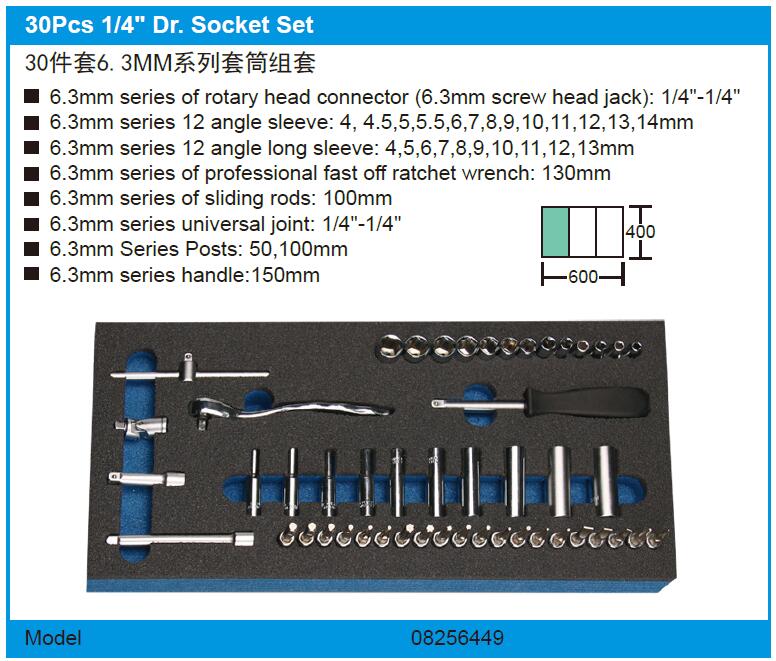 30Pcs 1/4" Dr. Socket Set

30件套6. 3MM系列套筒组套

■ 6.3mm series of rotary head connector (6.3mm screw head jack): 1/4"-1/4"
■ 6.3mm series 12 angle sleeve: 4, 4.5,5,5.5,6,7,8,9,10,11,12,13,14mm
■ 6.3mm series 12 angle long sleeve: 4,5,6,7,8,9,10,11,12,13mm
■ 6.3mm series of professional fast off ratchet wrench: 130mm
■ 6.3mm series of sliding rods: 100mm
■ 6.3mm series universal joint: 1/4"-1/4"
■ 6.3mm Series Posts: 50,100mm
■ 6.3mm series handle:150mm

400
600

Model 08256449