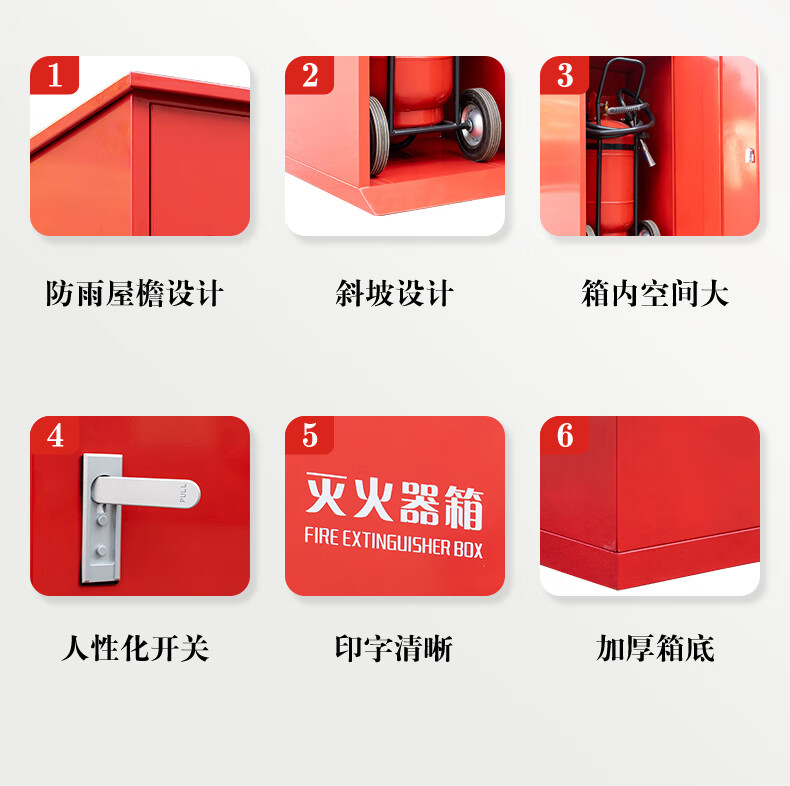 1

防雨屋檐设计

2

斜坡设计

3

箱内空间大

4

PULL

人性化开关

5

灭火器箱

FIRE EXTINGUISHER BOX

印字清晰

6

加厚箱底