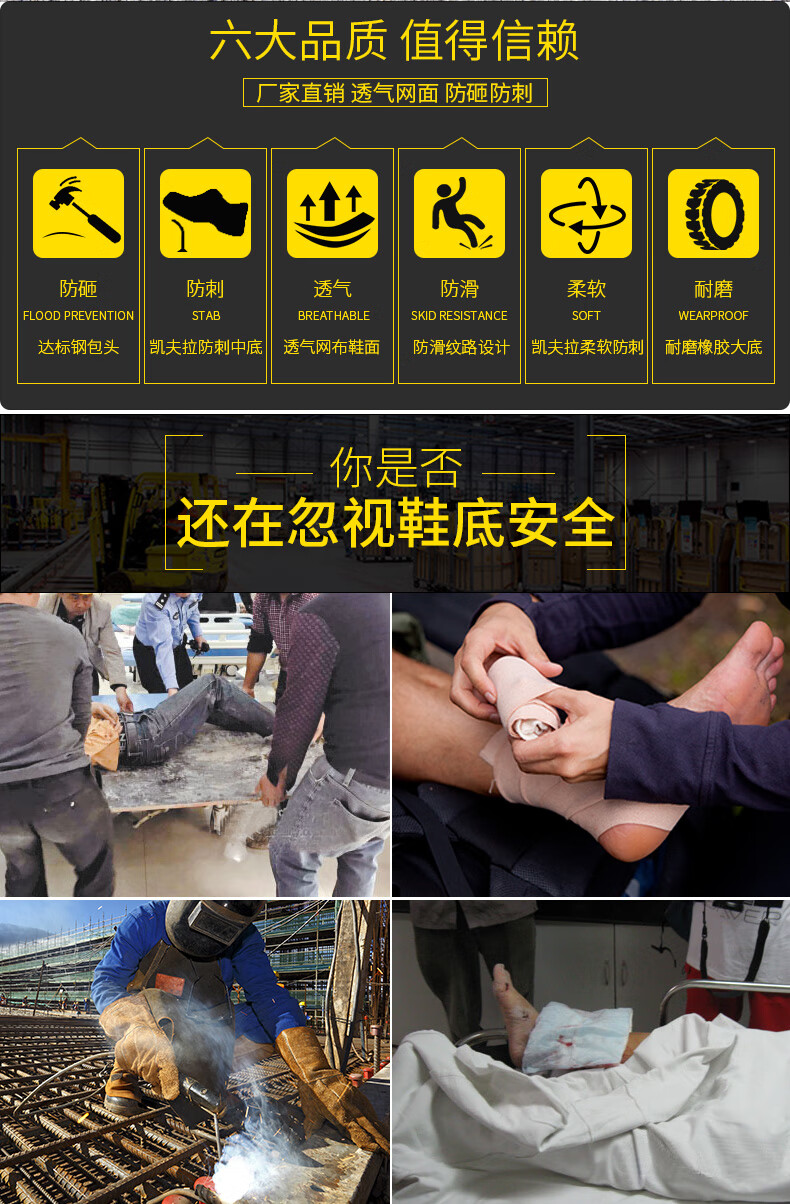 六大品质 值得信赖

厂家直销 透气网面 防砸防刺

防砸
FLOOD PREVENTION
达标钢包头

防刺
STAB
凯夫拉防刺中底

透气
BREATHABLE
透气网布鞋面

防滑
SKID RESISTANCE
防滑纹路设计

柔软
SOFT
凯夫拉柔软防刺

耐磨
WEARPROOF
耐磨橡胶大底

你是否
还在忽视鞋底安全