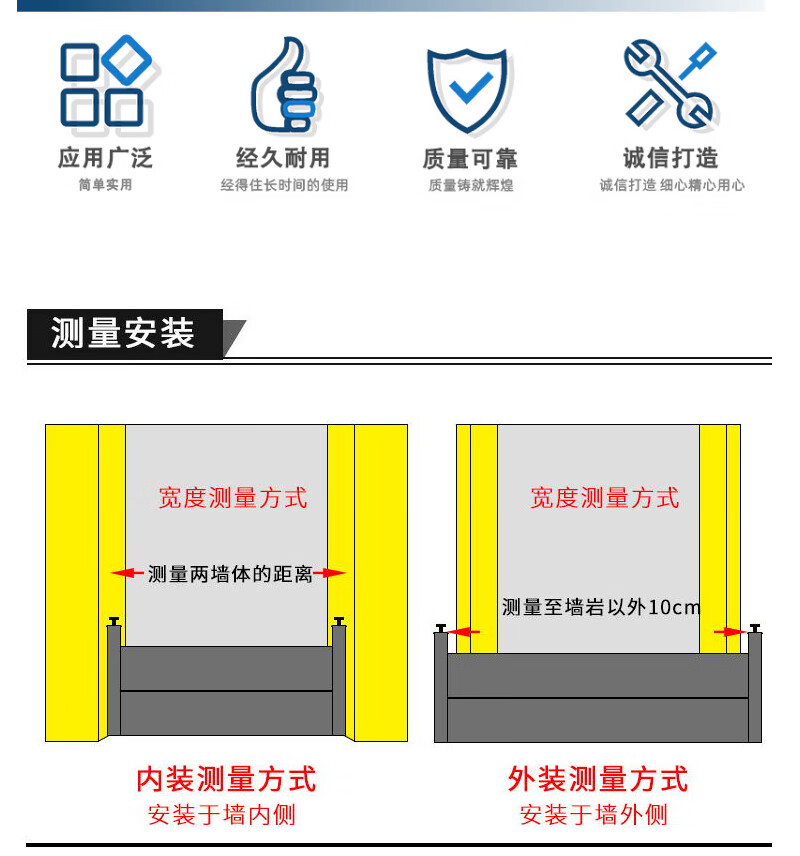 应用广泛
简单实用

经久耐用
经得住长时间的使用

质量可靠
质量铸就辉煌

诚信打造
诚信打造 细心精心用心

测量安装

宽度测量方式

测量两墙体的距离

内装测量方式
安装于墙内侧

宽度测量方式

测量至墙岩以外10cm

外装测量方式
安装于墙外侧