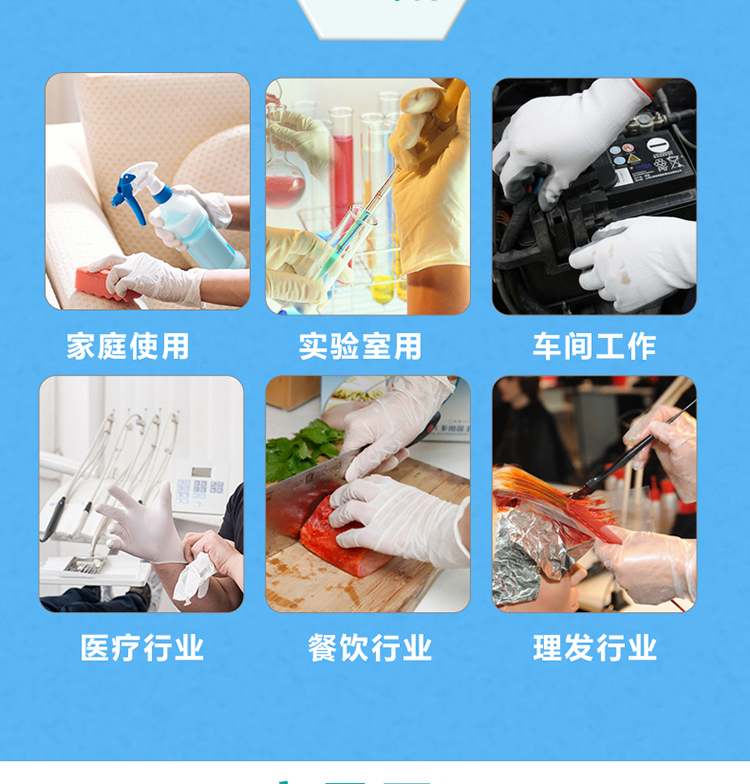 家庭使用

实验室用

车间工作

医疗行业

餐饮行业

理发行业