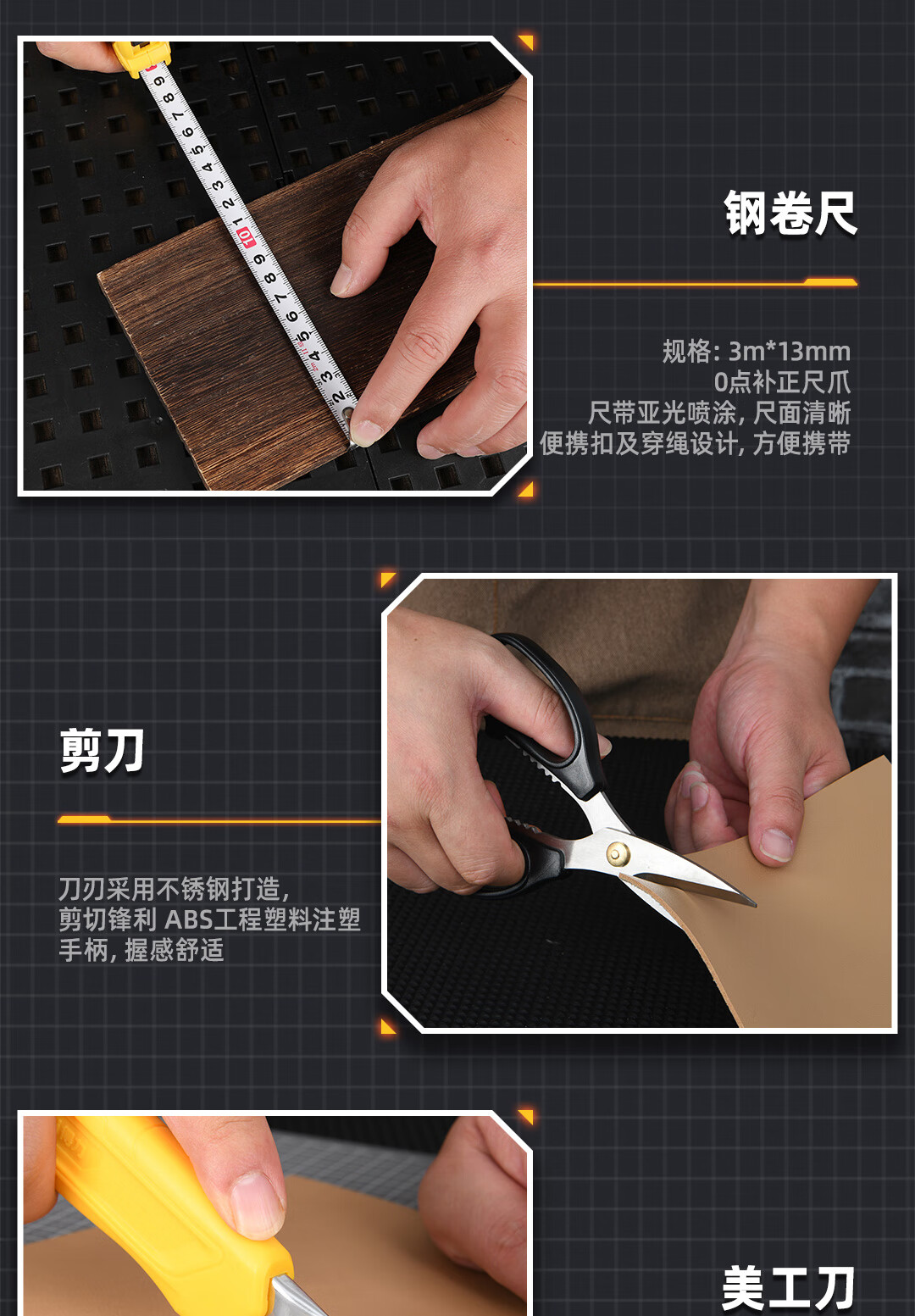 钢卷尺

规格: 3m*13mm
0点补正尺爪
尺带亚光喷涂, 尺面清晰
便携扣及穿绳设计, 方便携带

剪刀

刀刃采用不锈钢打造,
剪切锋利 ABS工程塑料注塑
手柄, 握感舒适

美工刀