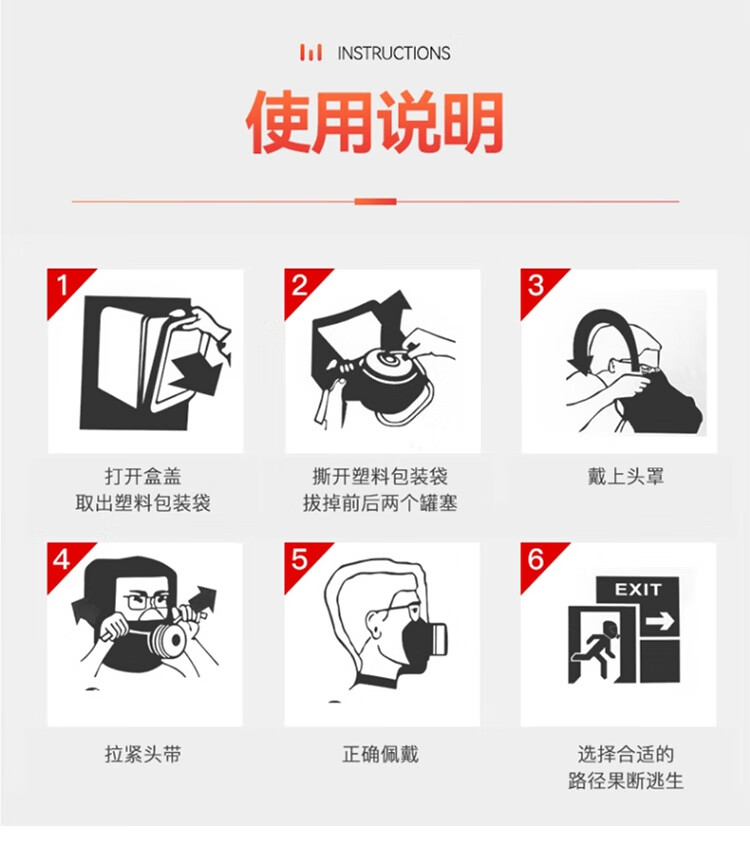 INSTRUCTIONS

使用说明

1

打开盒盖
取出塑料包装袋

2

撕开塑料包装袋
拔掉前后两个罐塞

3

戴上头罩

4

拉紧头带

5

正确佩戴

6

EXIT

选择合适的
路径果断逃生