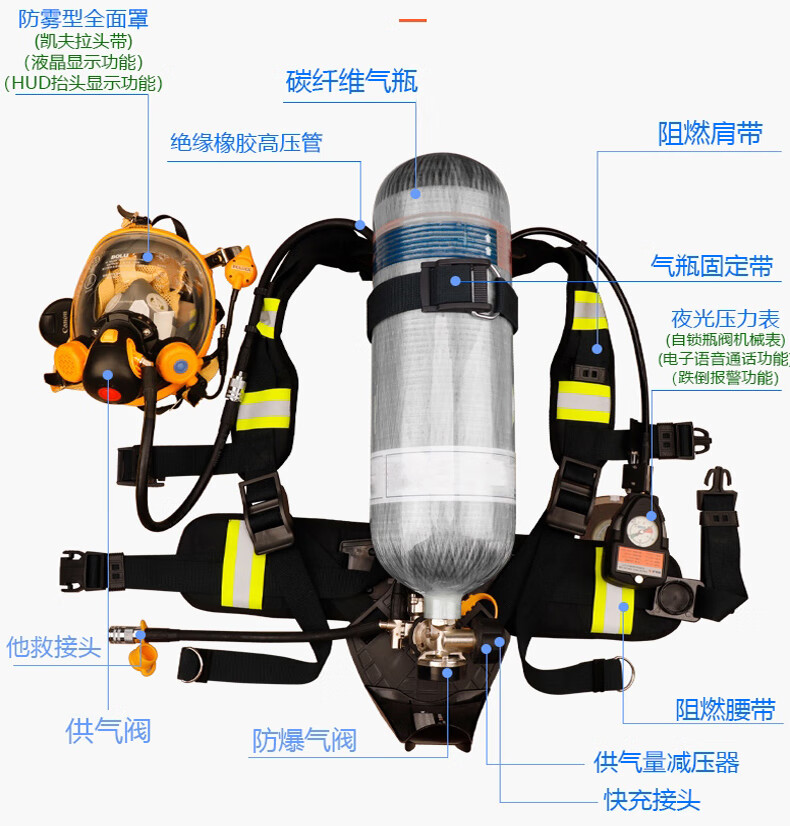 防雾型全面罩
(凯夫拉头带)
(液晶显示功能)
(HUD抬头显示功能)

碳纤维气瓶

绝缘橡胶高压管

阻燃肩带

气瓶固定带

夜光压力表
(自锁瓶阀机械表)
(电子语音通话功能)
(跌倒报警功能)

他救接头

供气阀

防爆气阀

阻燃腰带

供气量减压器

快充接头