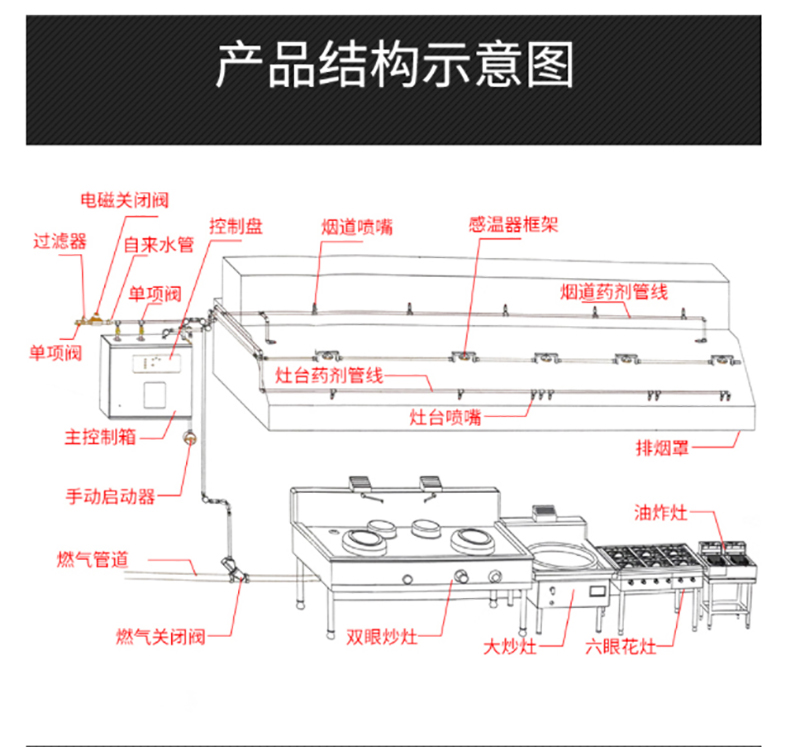 产品结构示意图

电磁关闭阀
过滤器
自来水管
控制盘
烟道喷嘴
感温器框架
单项阀
烟道药剂管线
单项阀
灶台药剂管线
灶台喷嘴
主控制箱
排烟罩
手动启动器
油炸灶
燃气管道
燃气关闭阀
双眼炒灶
大炒灶
六眼花灶