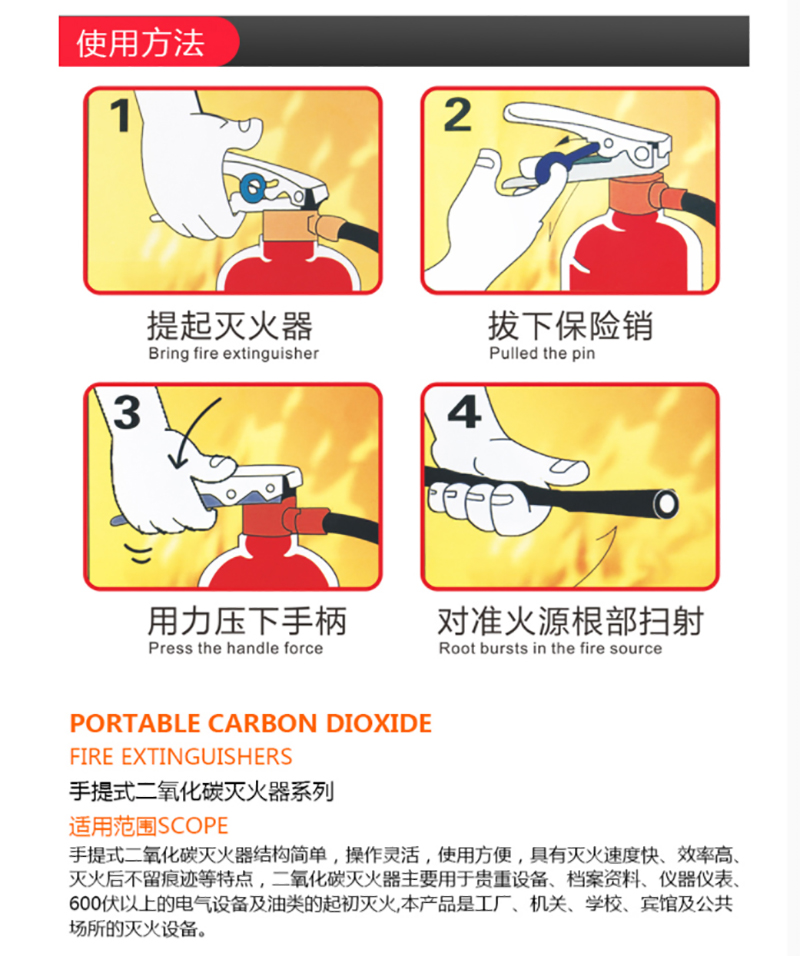 使用方法

1
提起灭火器
Bring fire extinguisher

2
拔下保险销
Pulled the pin

3
用力压下手柄
Press the handle force

4
对准火源根部扫射
Root bursts in the fire source

PORTABLE CARBON DIOXIDE
FIRE EXTINGUISHERS
手提式二氧化碳灭火器系列

适用范围SCOPE
手提式二氧化碳灭火器结构简单，操作灵活，使用方便，具有灭火速度快、效率高、灭火后不留痕迹等特点，二氧化碳灭火器主要用于贵重设备、档案资料、仪器仪表、600伏以上的电气设备及油类的起初灭火,本产品是工厂、机关、学校、宾馆及公共场所的灭火设备。