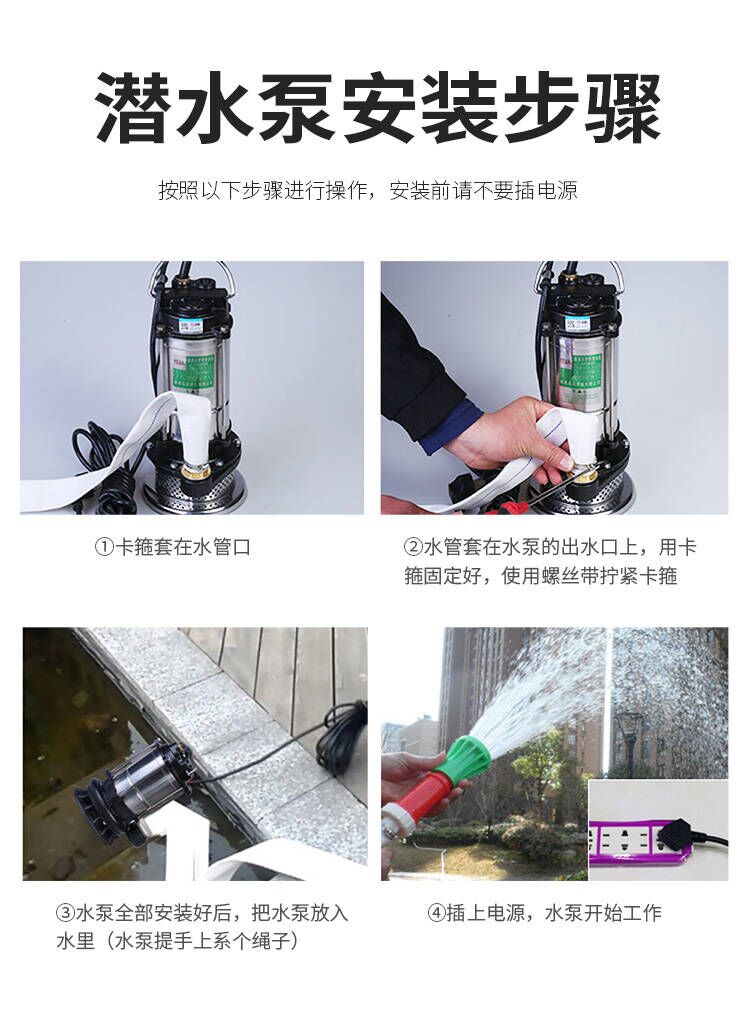 潜水泵安装步骤

按照以下步骤进行操作，安装前请不要插电源

①卡箍套在水管口

②水管套在水泵的出水口上，用卡箍固定好，使用螺丝带拧紧卡箍

③水泵全部安装好后，把水泵放入水里（水泵提手上系个绳子）

④插上电源，水泵开始工作