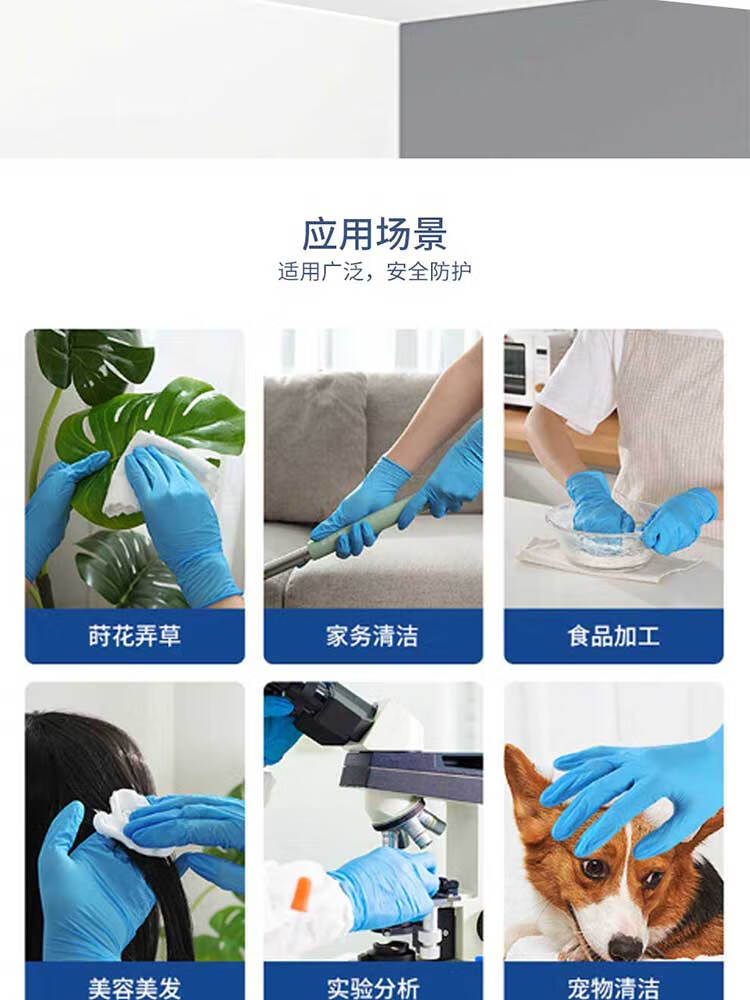 应用场景

适用广泛，安全防护

莳花弄草

家务清洁

食品加工

美容美发

实验分析

宠物清洁