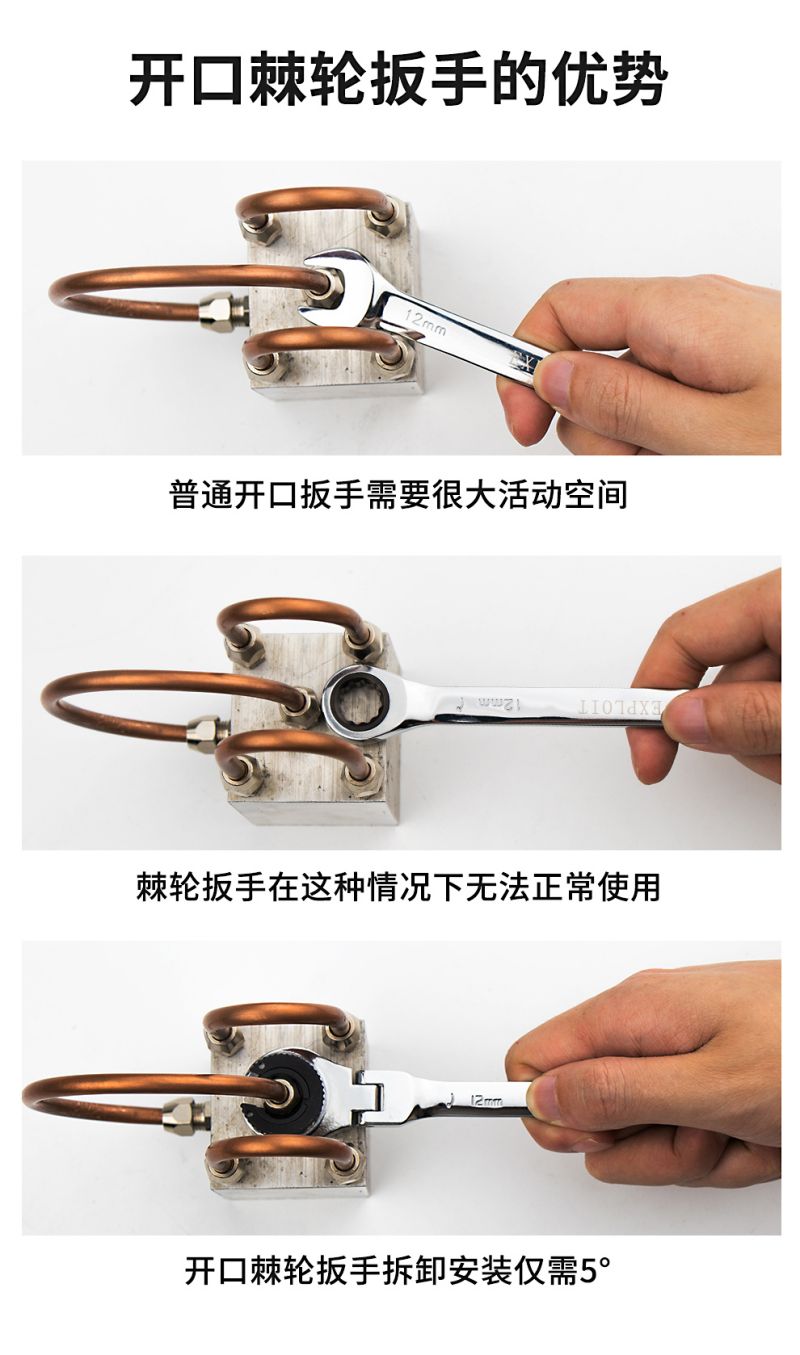 开口棘轮扳手的优势

12mm

普通开口扳手需要很大活动空间

12mm EXPLOIT

棘轮扳手在这种情况下无法正常使用

12mm

开口棘轮扳手拆卸安装仅需5°