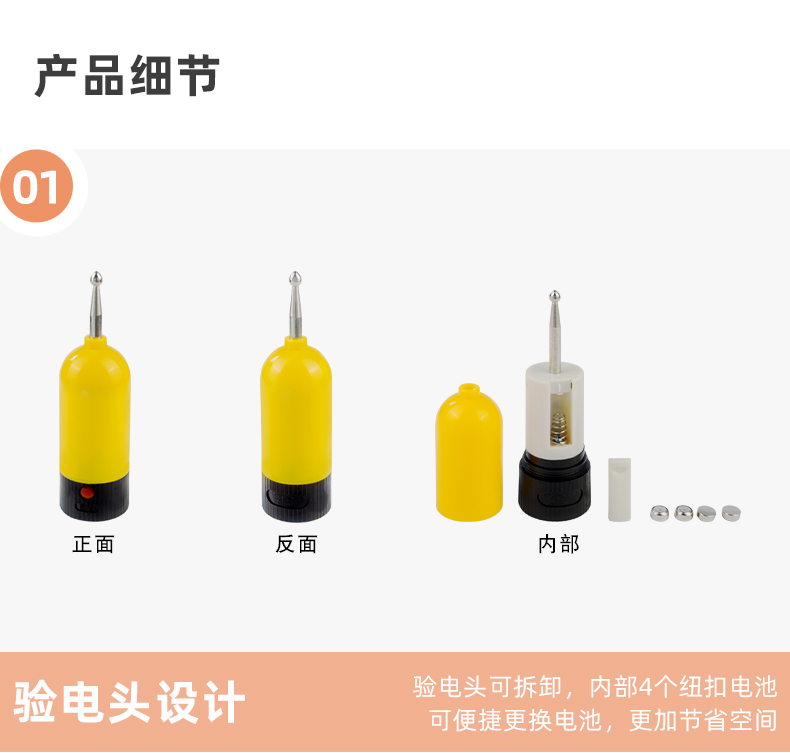 产品细节

01

正面

反面

内部

验电头设计

验电头可拆卸，内部4个纽扣电池
可便捷更换电池，更加节省空间