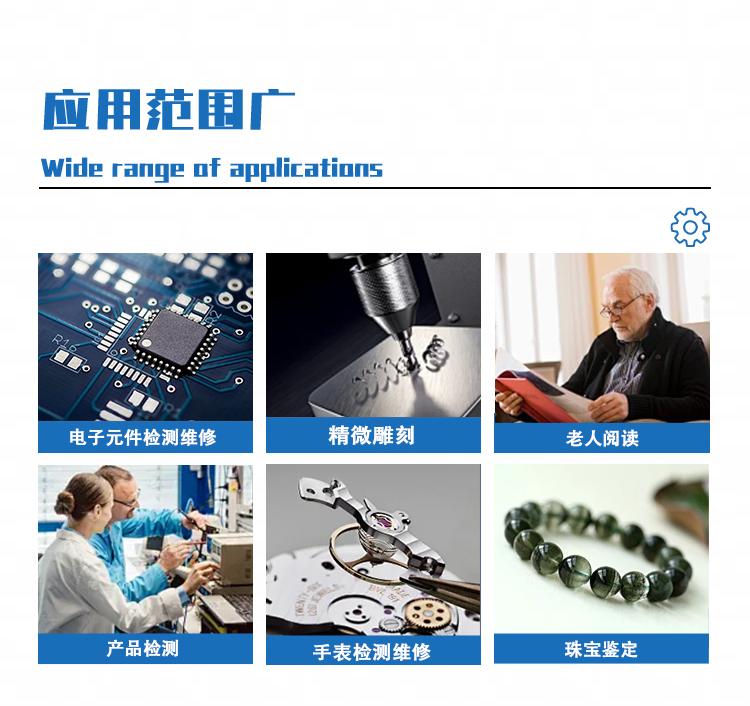 应用范围广

Wide range of applications

电子元件检测维修

精微雕刻

老人阅读

产品检测

手表检测维修

珠宝鉴定