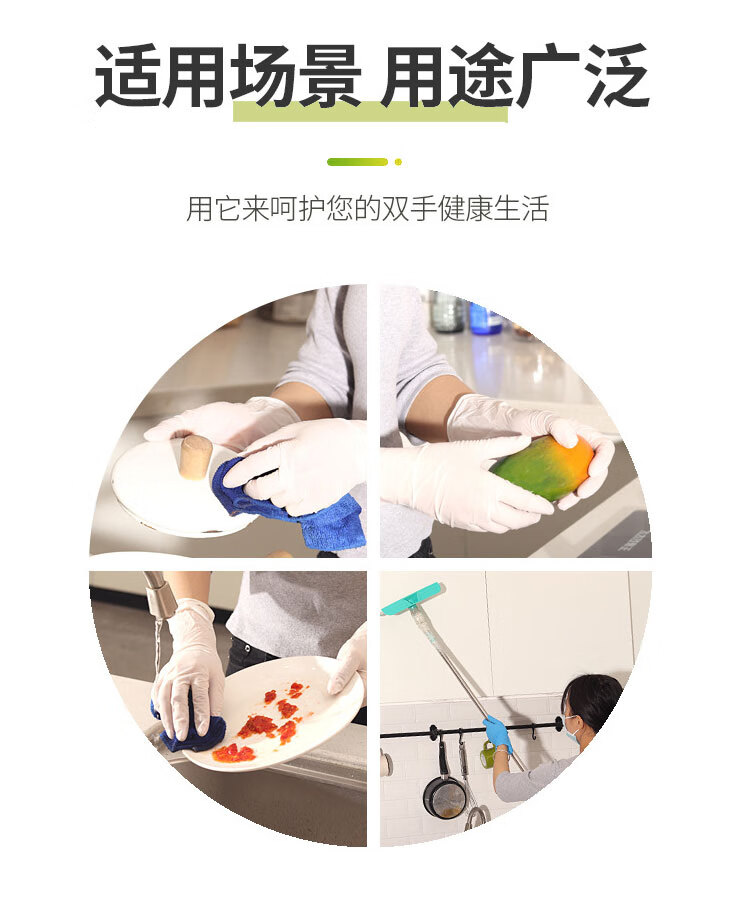 适用场景 用途广泛

用它来呵护您的双手健康生活