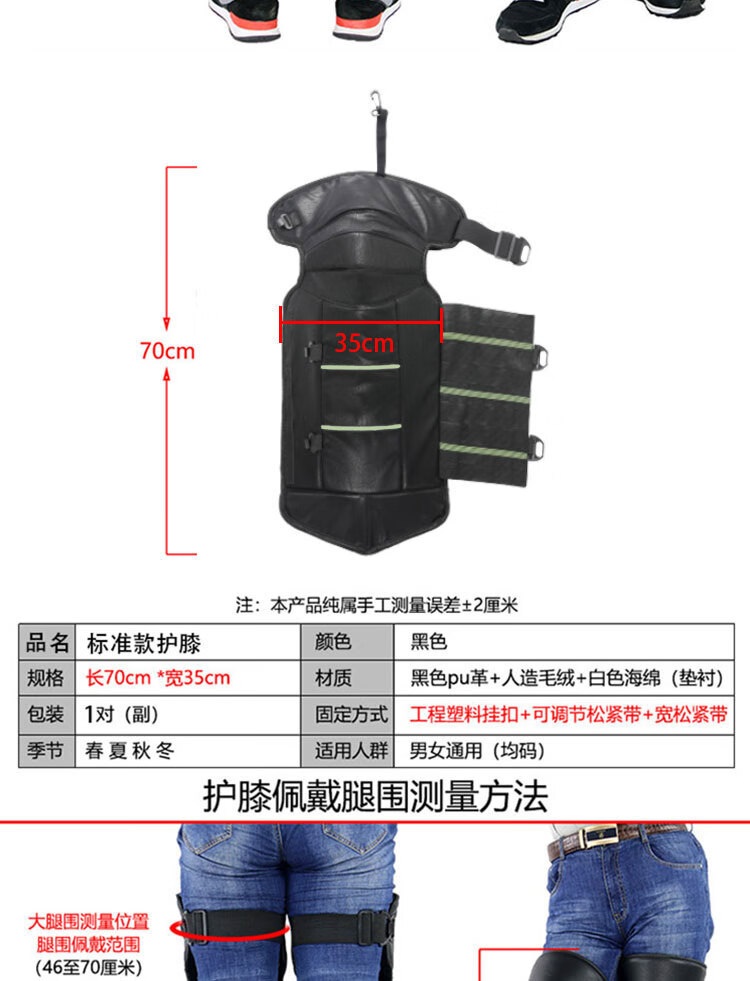 70cm

35cm

注：本产品纯属手工测量误差±2厘米

| 品名 | 标准款护膝 | 颜色 | 黑色 |
|---|---|---|---|
| 规格 | 长70cm *宽35cm | 材质 | 黑色pu革+人造毛绒+白色海绵（垫衬） |
| 包装 | 1对（副） | 固定方式 | 工程塑料挂扣+可调节松紧带+宽松紧带 |
| 季节 | 春 夏 秋 冬 | 适用人群 | 男女通用（均码） |

护膝佩戴腿围测量方法

大腿围测量位置
腿围佩戴范围
(46至70厘米)