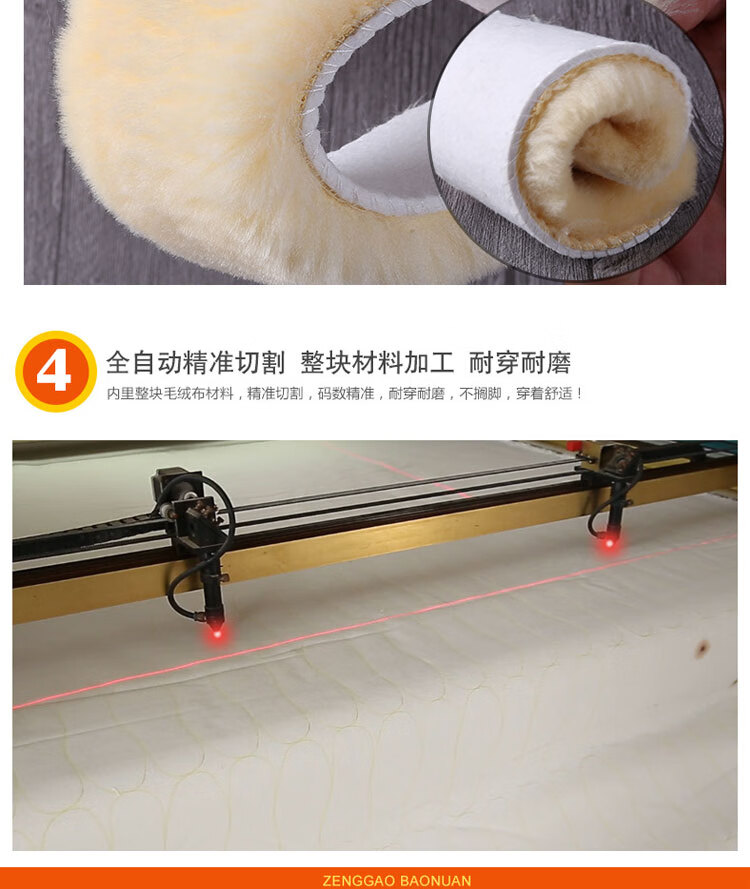 4

全自动精准切割 整块材料加工 耐穿耐磨

内里整块毛绒布材料，精准切割，码数精准，耐穿耐磨，不搁脚，穿着舒适！

ZENGGAO BAONUAN