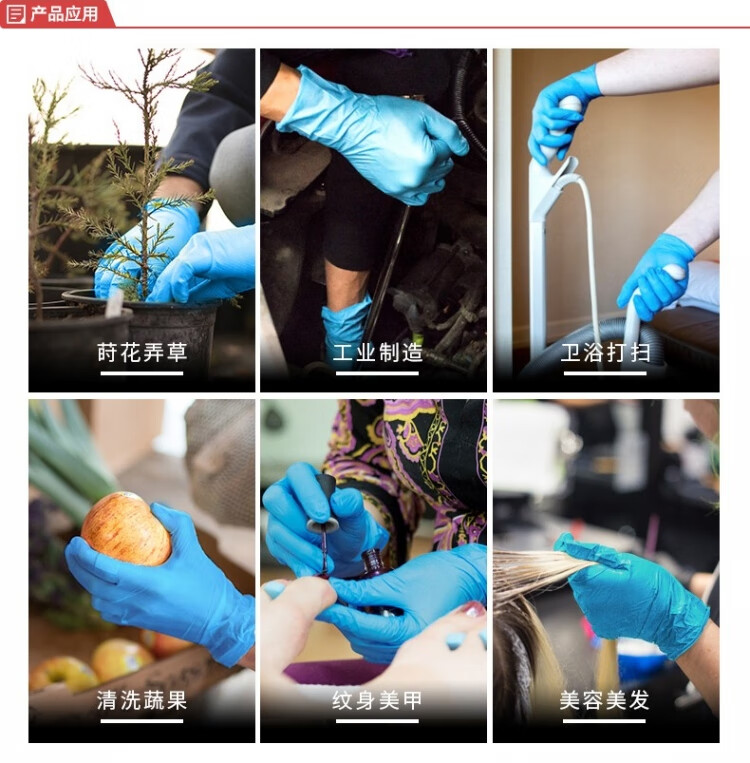 产品应用

莳花弄草

工业制造

卫浴打扫

清洗蔬果

纹身美甲

美容美发