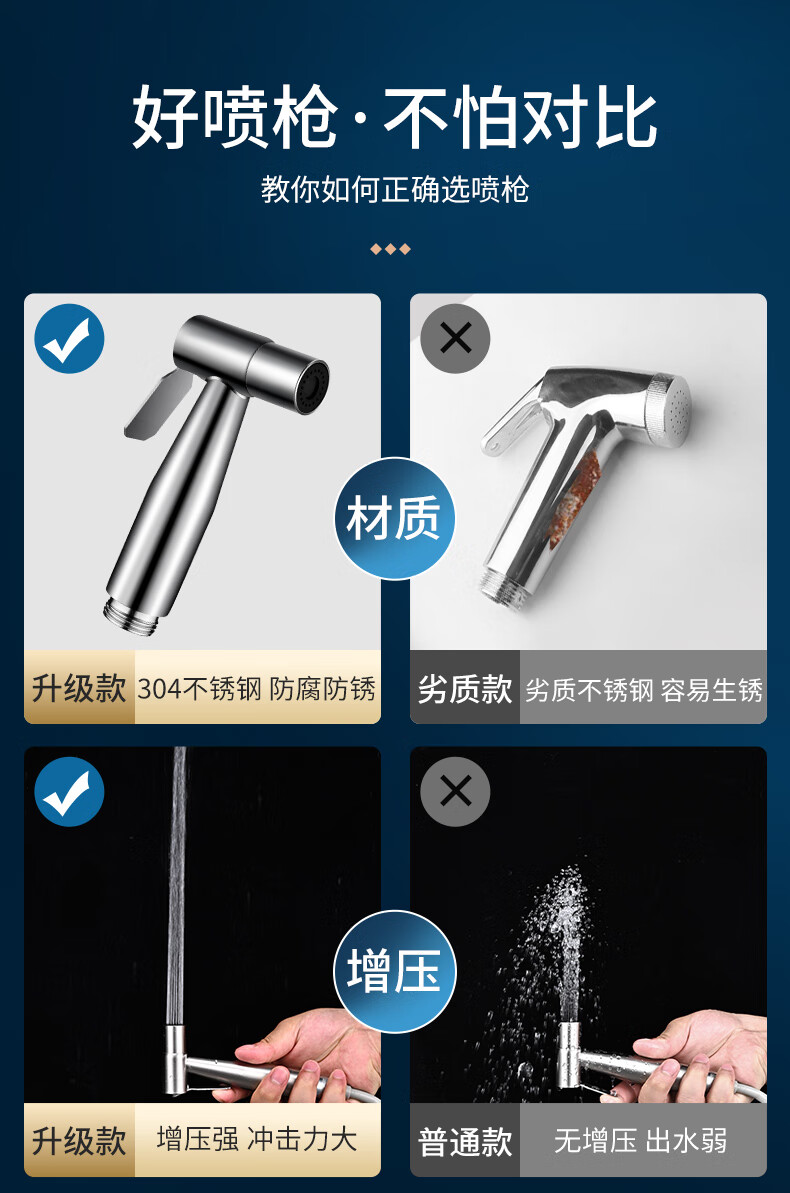 好喷枪·不怕对比
教你如何正确选喷枪

材质

升级款 304不锈钢 防腐防锈

劣质款 劣质不锈钢 容易生锈

增压

升级款 增压强 冲击力大

普通款 无增压 出水弱