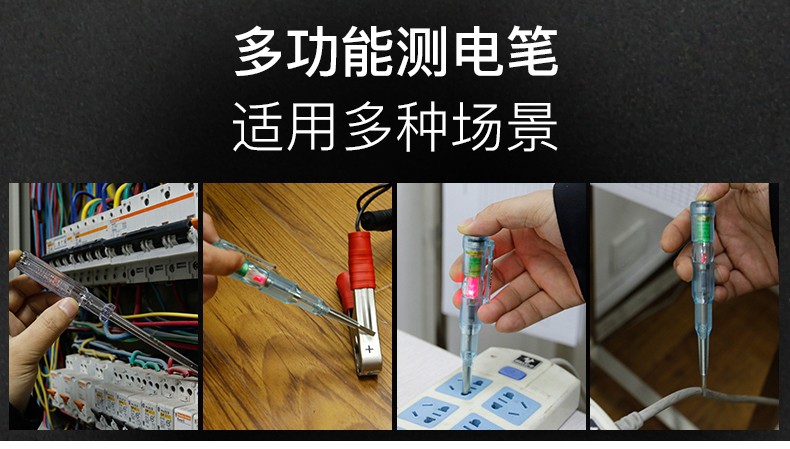 多功能测电笔
适用多种场景

+