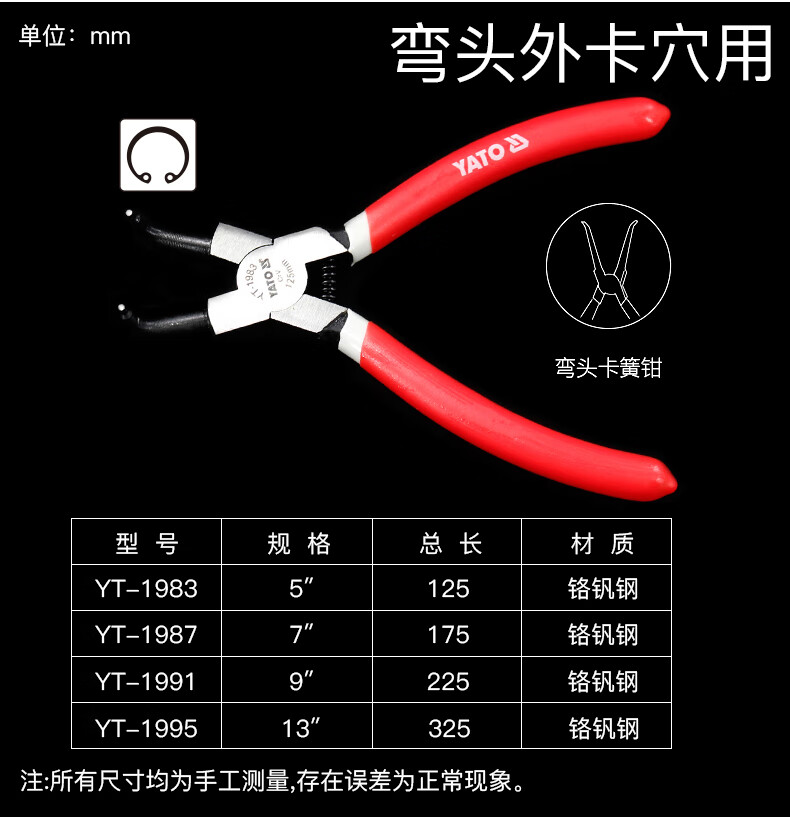 单位：mm

弯头外卡穴用

YATO

YT-1983
YATO
125mm

弯头卡簧钳

| 型 号 | 规 格 | 总 长 | 材 质 |
|---|---|---|---|
| YT-1983 | 5″ | 125 | 铬钒钢 |
| YT-1987 | 7″ | 175 | 铬钒钢 |
| YT-1991 | 9″ | 225 | 铬钒钢 |
| YT-1995 | 13″ | 325 | 铬钒钢 |

注:所有尺寸均为手工测量,存在误差为正常现象。