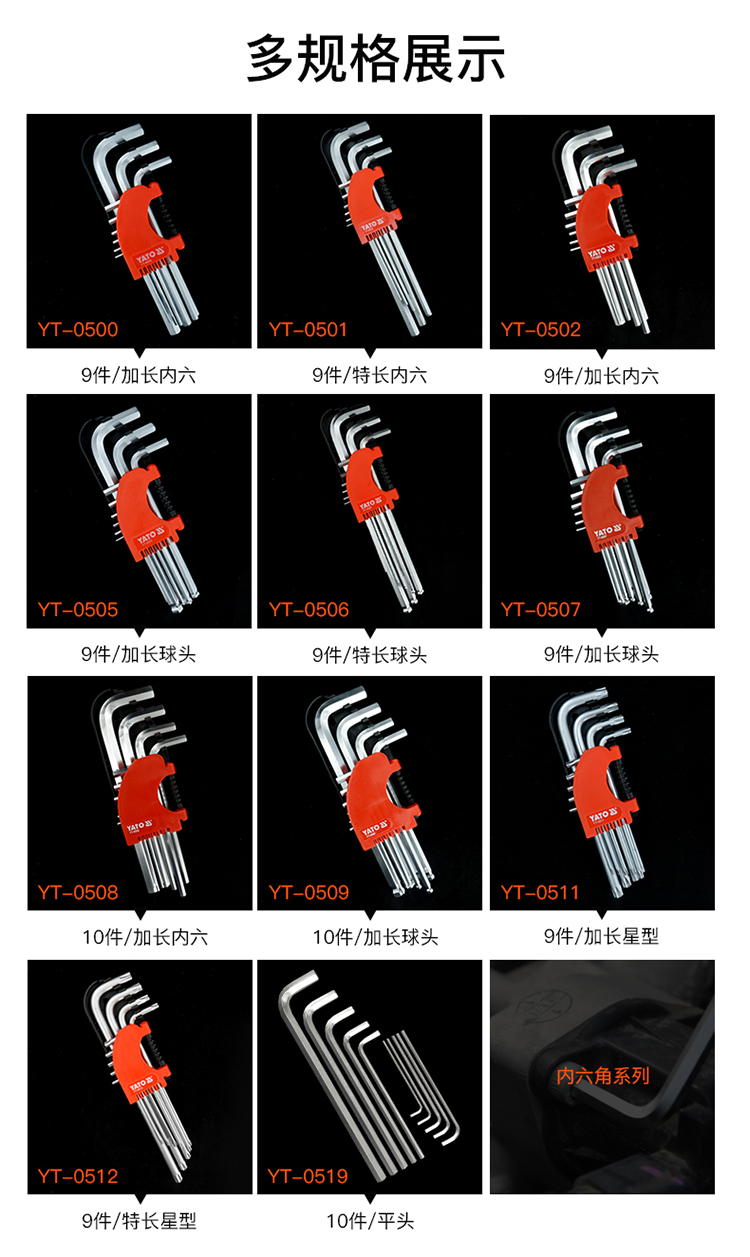 多规格展示

YATO
YT-0500
9件/加长内六

YATO
YT-0501
9件/特长内六

YATO
YT-0502
9件/加长内六

YATO
YT-0505
9件/加长球头

YATO
YT-0506
9件/特长球头

YATO
YT-0507
9件/加长球头

YATO
YT-0508
10件/加长内六

YATO
YT-0509
10件/加长球头

YATO
YT-0511
9件/加长星型

YATO
YT-0512
9件/特长星型

YT-0519
10件/平头

内六角系列