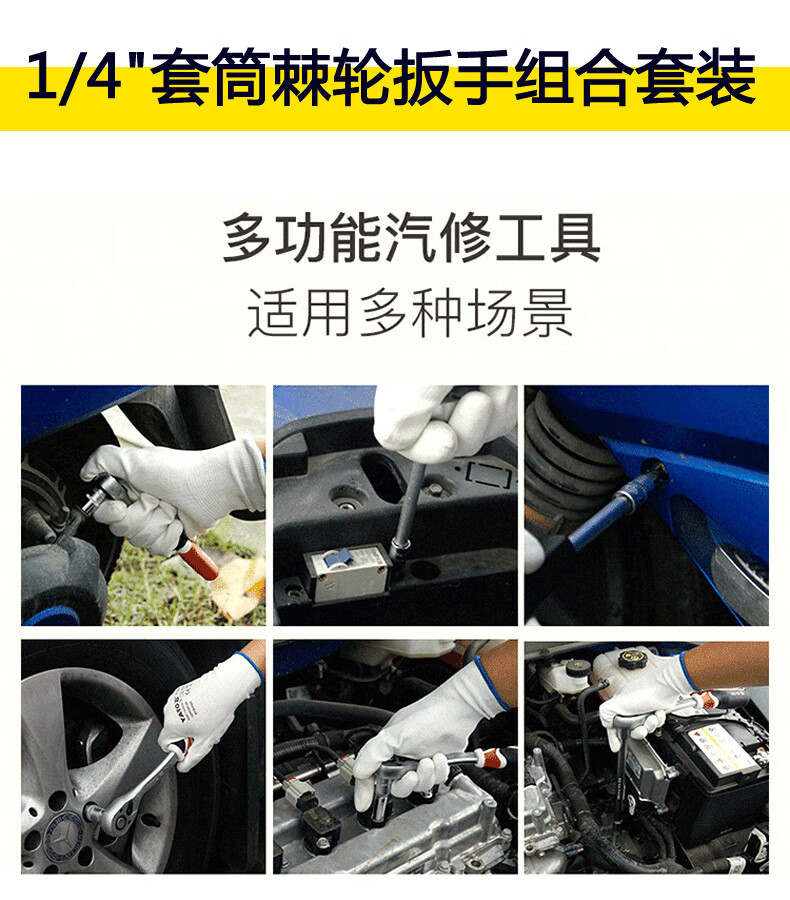 1/4"套筒棘轮扳手组合套装

多功能汽修工具
适用多种场景