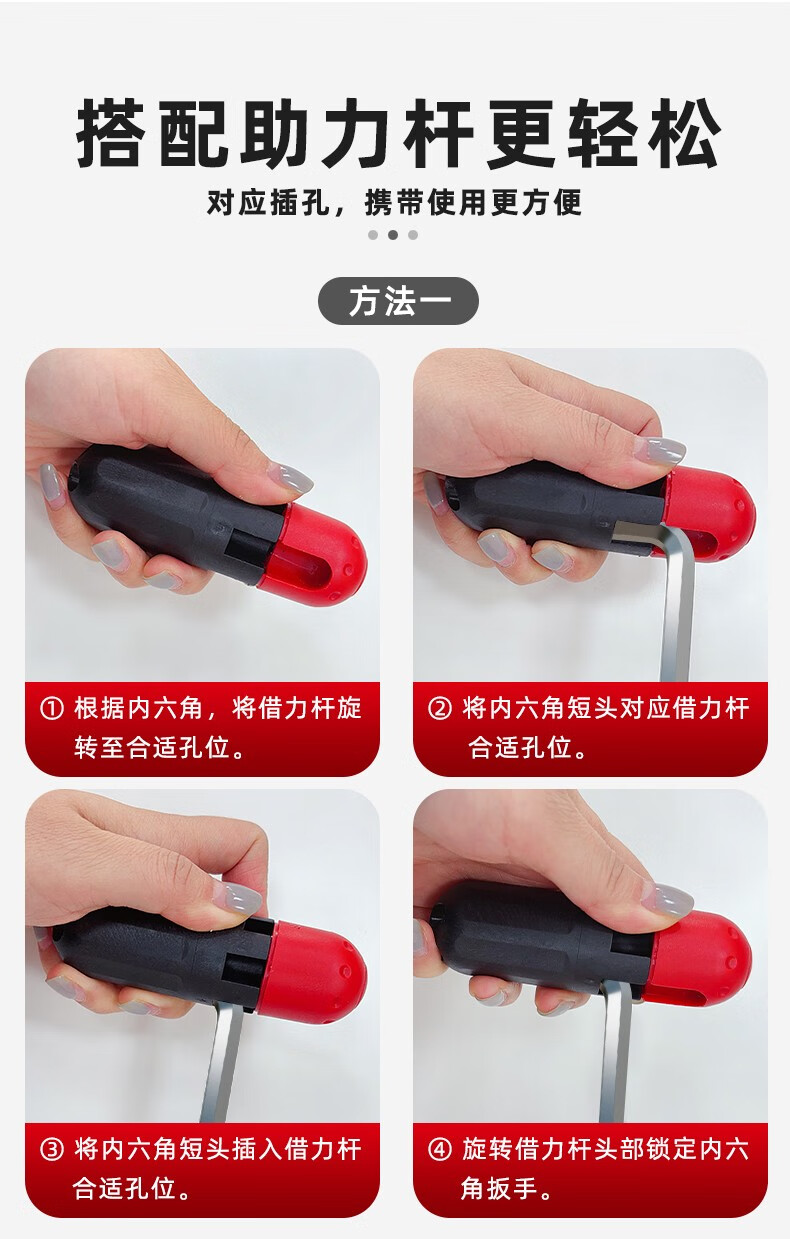 搭配助力杆更轻松

对应插孔，携带使用更方便

方法一

① 根据内六角，将借力杆旋转至合适孔位。

② 将内六角短头对应借力杆合适孔位。

③ 将内六角短头插入借力杆合适孔位。

④ 旋转借力杆头部锁定内六角扳手。