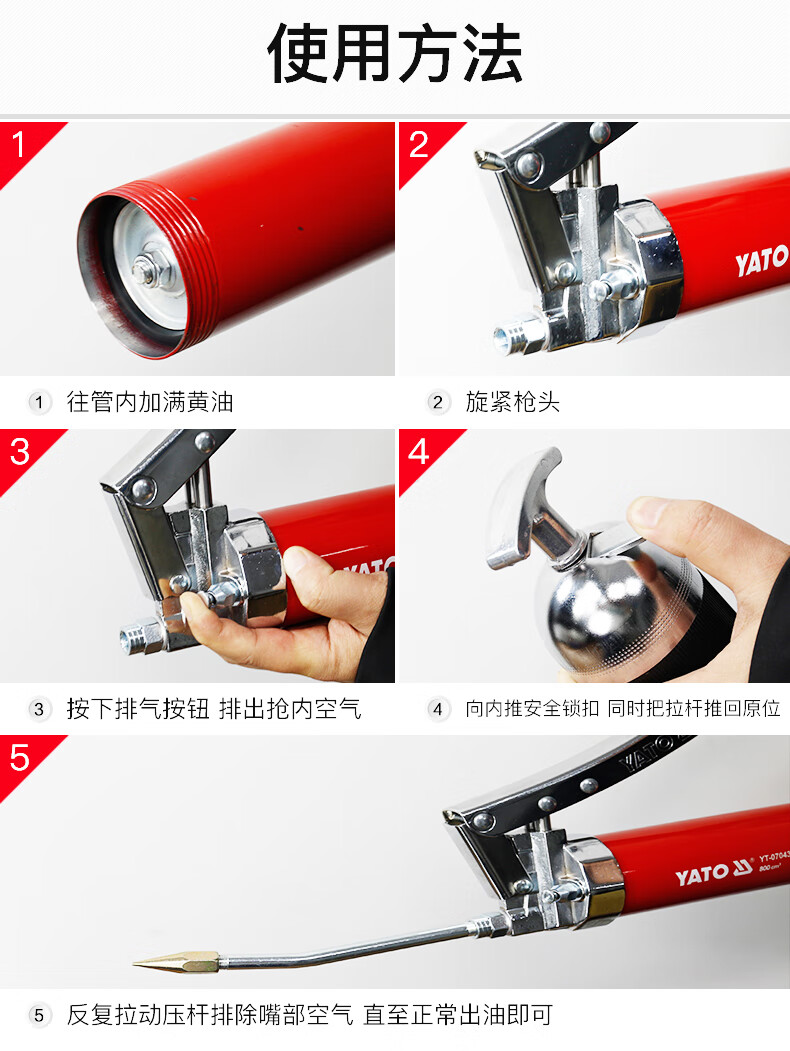 使用方法

1

2

YATO

1 往管内加满黄油

2 旋紧枪头

3

YATO

4

3 按下排气按钮 排出抢内空气

4 向内推安全锁扣 同时把拉杆推回原位

5

YATO

YATO

YT-07043

800 cm³

5 反复拉动压杆排除嘴部空气 直至正常出油即可