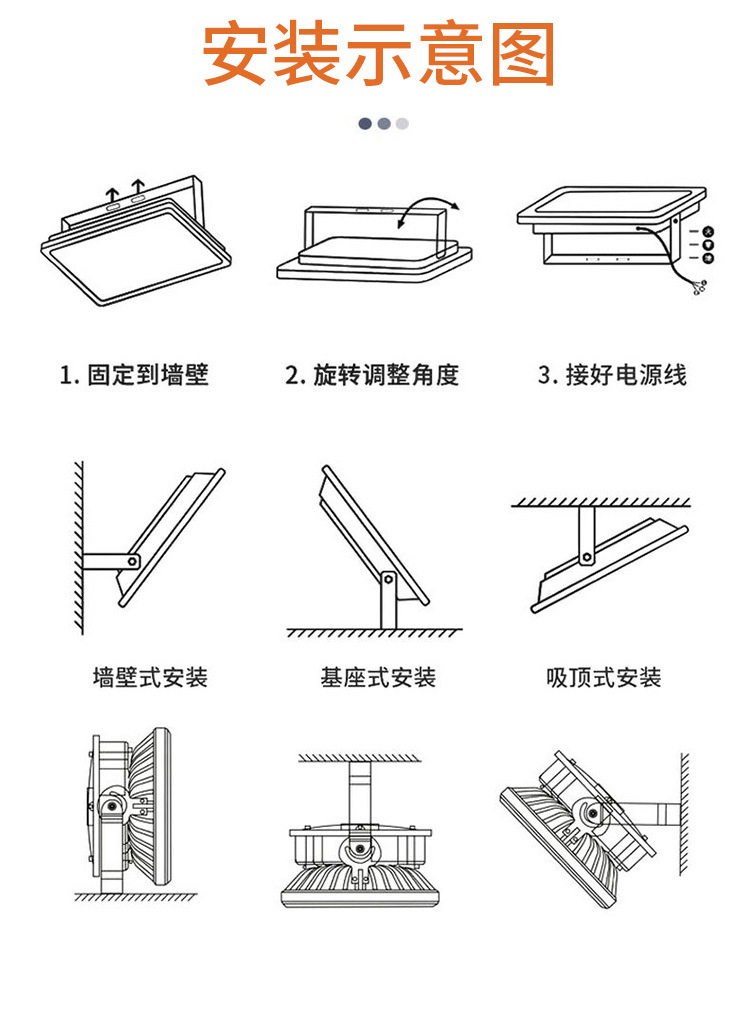 安装示意图

1. 固定到墙壁

2. 旋转调整角度

3. 接好电源线

墙壁式安装

基座式安装

吸顶式安装