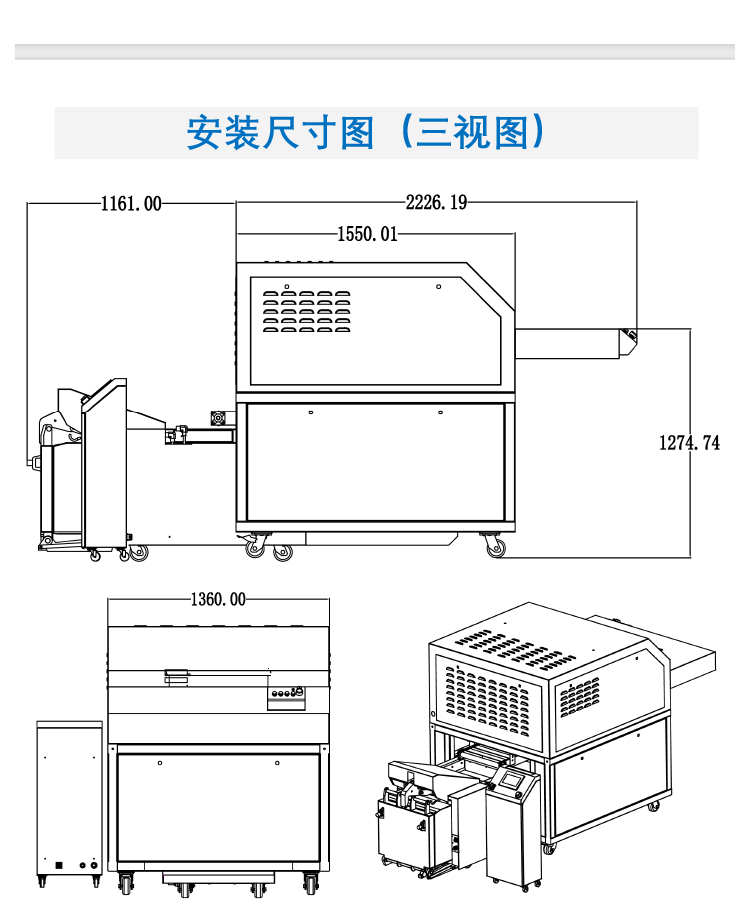 安装尺寸图（三视图）

1161.00
2226.19
1550.01
1274.74
1360.00