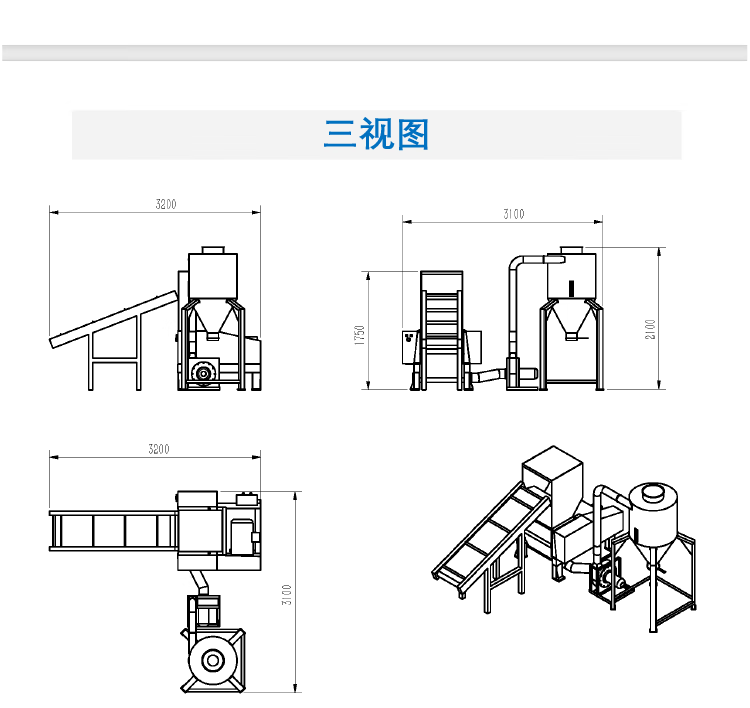 三视图

3200

3100

1750

2100

3200

3100