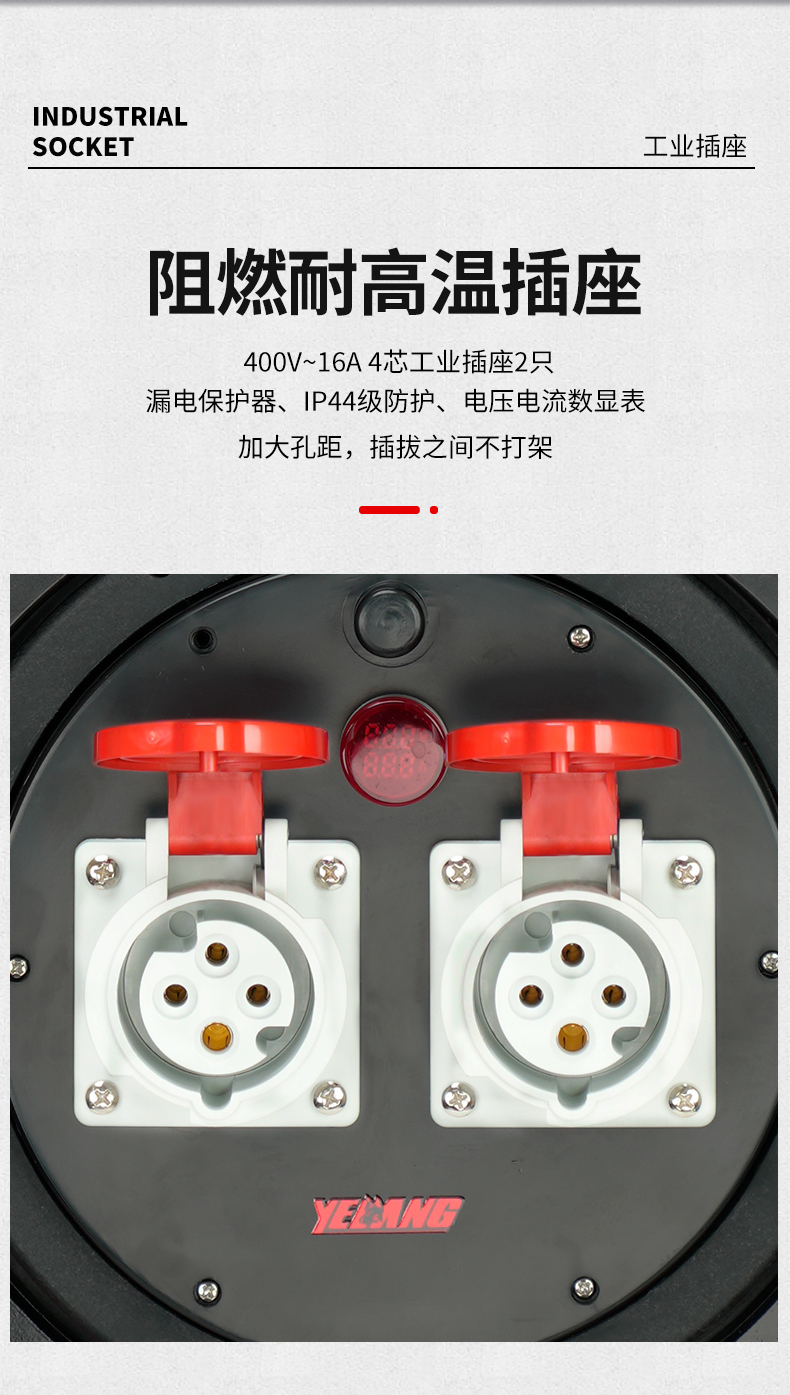 INDUSTRIAL SOCKET

工业插座

阻燃耐高温插座

400V~16A 4芯工业插座2只
漏电保护器、IP44级防护、电压电流数显表
加大孔距，插拔之间不打架

YELANG