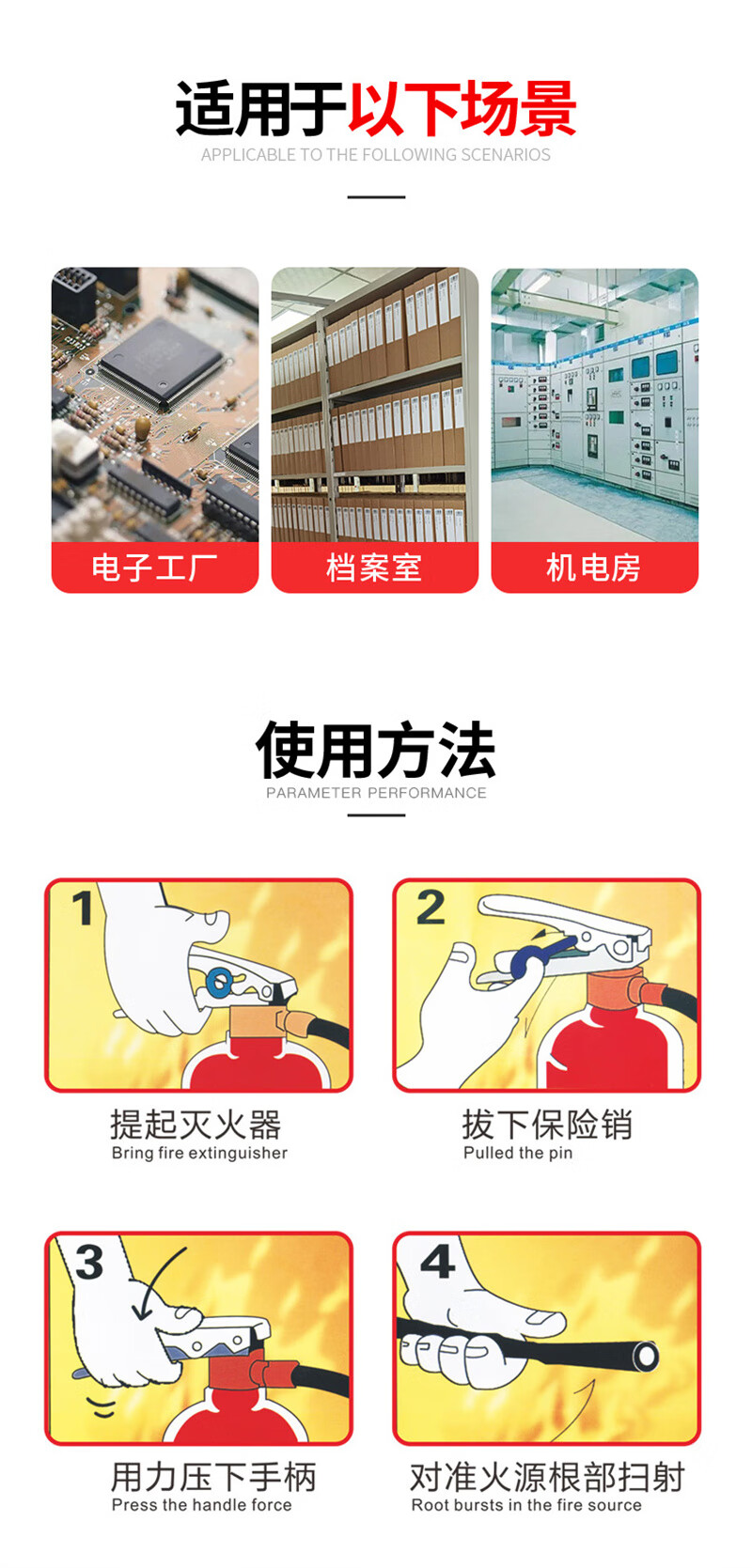 适用于以下场景
APPLICABLE TO THE FOLLOWING SCENARIOS

电子工厂

档案室

机电房

使用方法
PARAMETER PERFORMANCE

1

提起灭火器
Bring fire extinguisher

2

拔下保险销
Pulled the pin

3

用力压下手柄
Press the handle force

4

对准火源根部扫射
Root bursts in the fire source