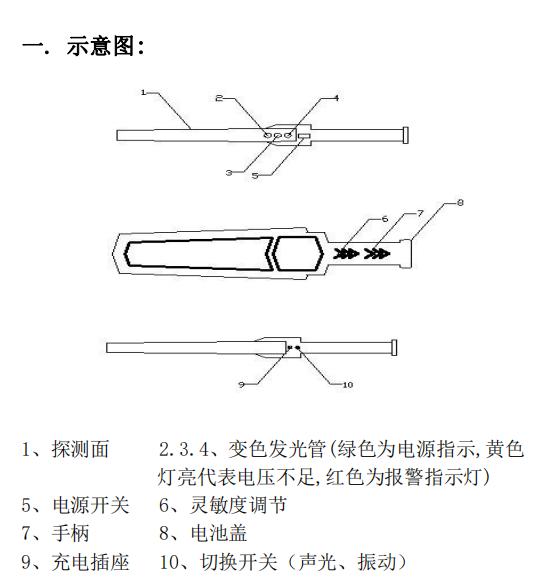 一. 示意图:

1
2
4
3
5

6
7
8

9
10

1、探测面 2.3.4、变色发光管(绿色为电源指示,黄色灯亮代表电压不足,红色为报警指示灯)
5、电源开关 6、灵敏度调节
7、手柄 8、电池盖
9、充电插座 10、切换开关（声光、振动）