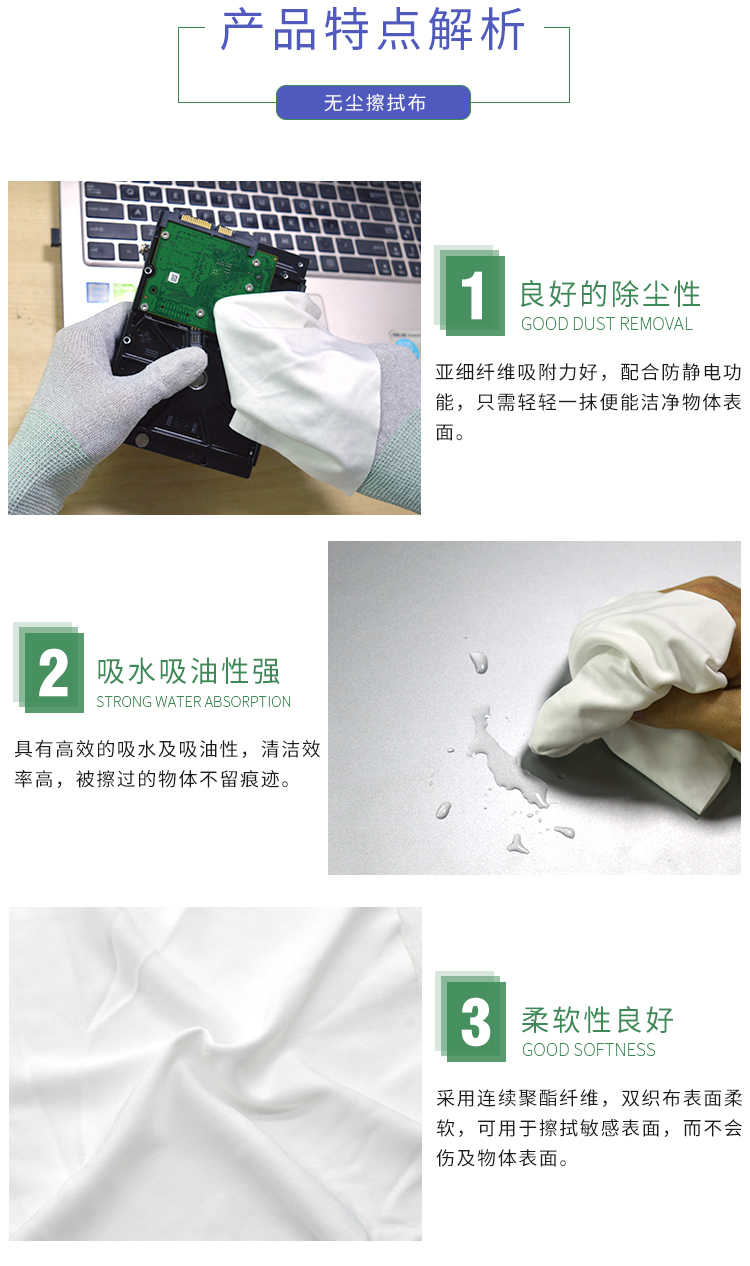 产品特点解析

无尘擦拭布

1 良好的除尘性
GOOD DUST REMOVAL

亚细纤维吸附力好，配合防静电功能，只需轻轻一抹便能洁净物体表面。

2 吸水吸油性强
STRONG WATER ABSORPTION

具有高效的吸水及吸油性，清洁效率高，被擦过的物体不留痕迹。

3 柔软性良好
GOOD SOFTNESS

采用连续聚酯纤维，双织布表面柔软，可用于擦拭敏感表面，而不会伤及物体表面。