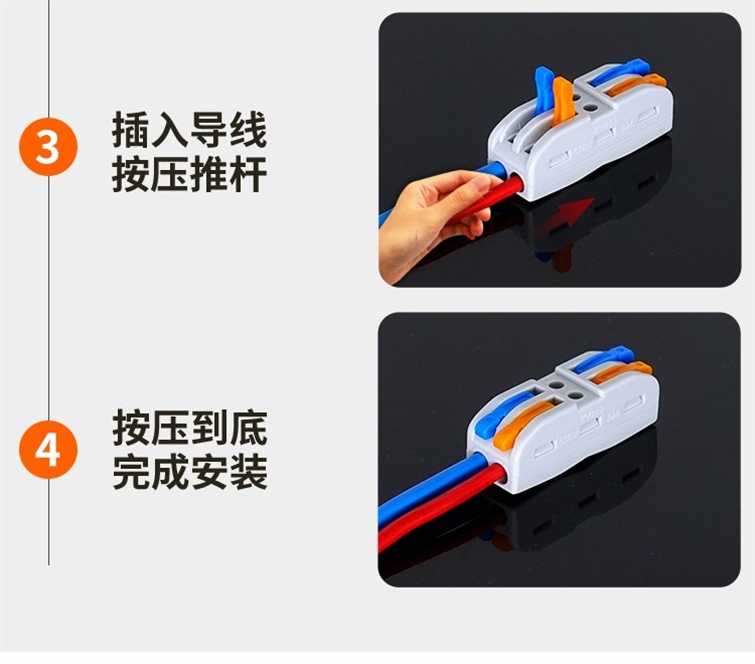 3
插入导线
按压推杆

4
按压到底
完成安装