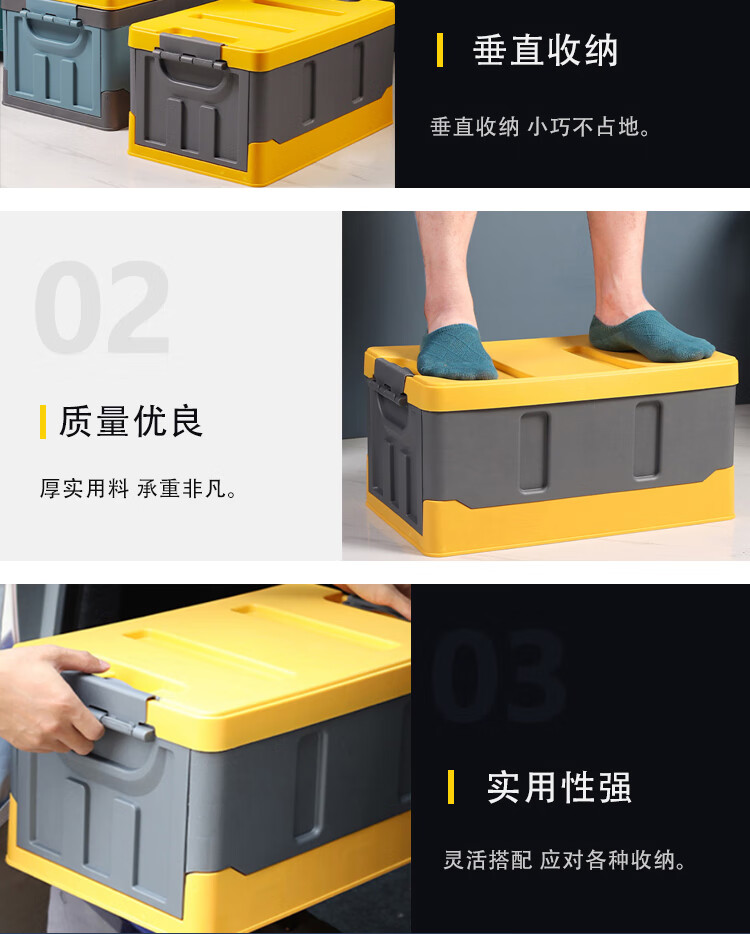 垂直收纳

垂直收纳 小巧不占地。

02

质量优良

厚实用料 承重非凡。

03

实用性强

灵活搭配 应对各种收纳。